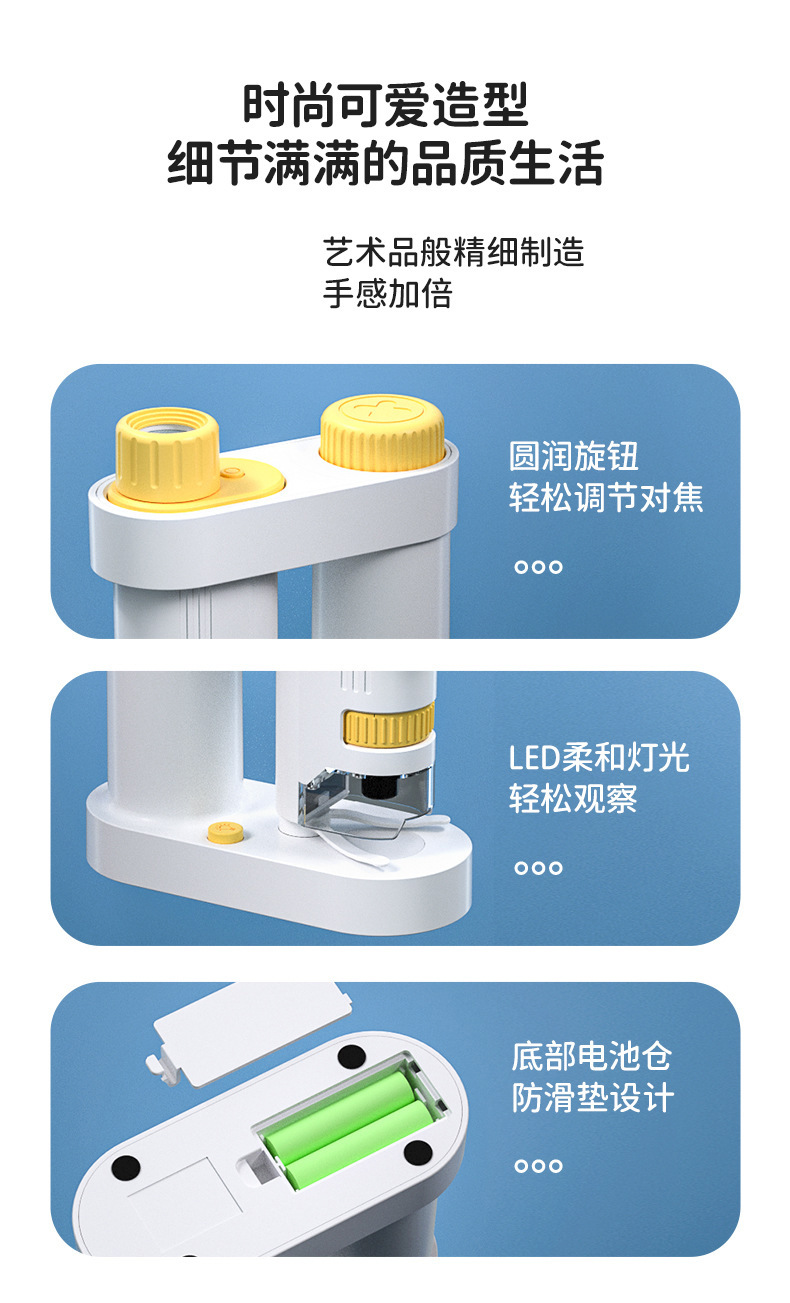 时尚可爱造型
细节满满的品质生活

艺术品般精细制造
手感加倍

圆润旋钮
轻松调节对焦

LED柔和灯光
轻松观察

底部电池仓
防滑垫设计