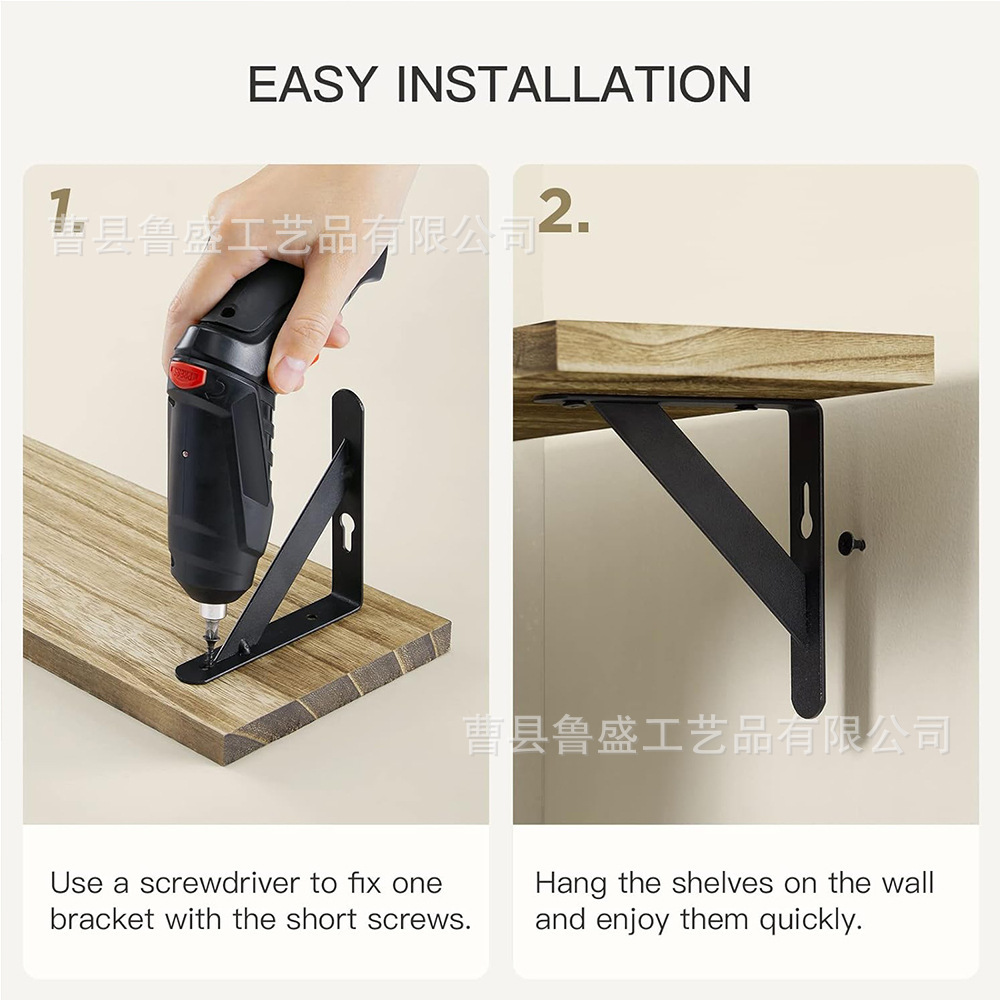 EASY INSTALLATION

1.

曹县鲁盛工艺品有限公司

Use a screwdriver to fix one bracket with the short screws.

2.

曹县鲁盛工艺品有限公司

Hang the shelves on the wall and enjoy them quickly.