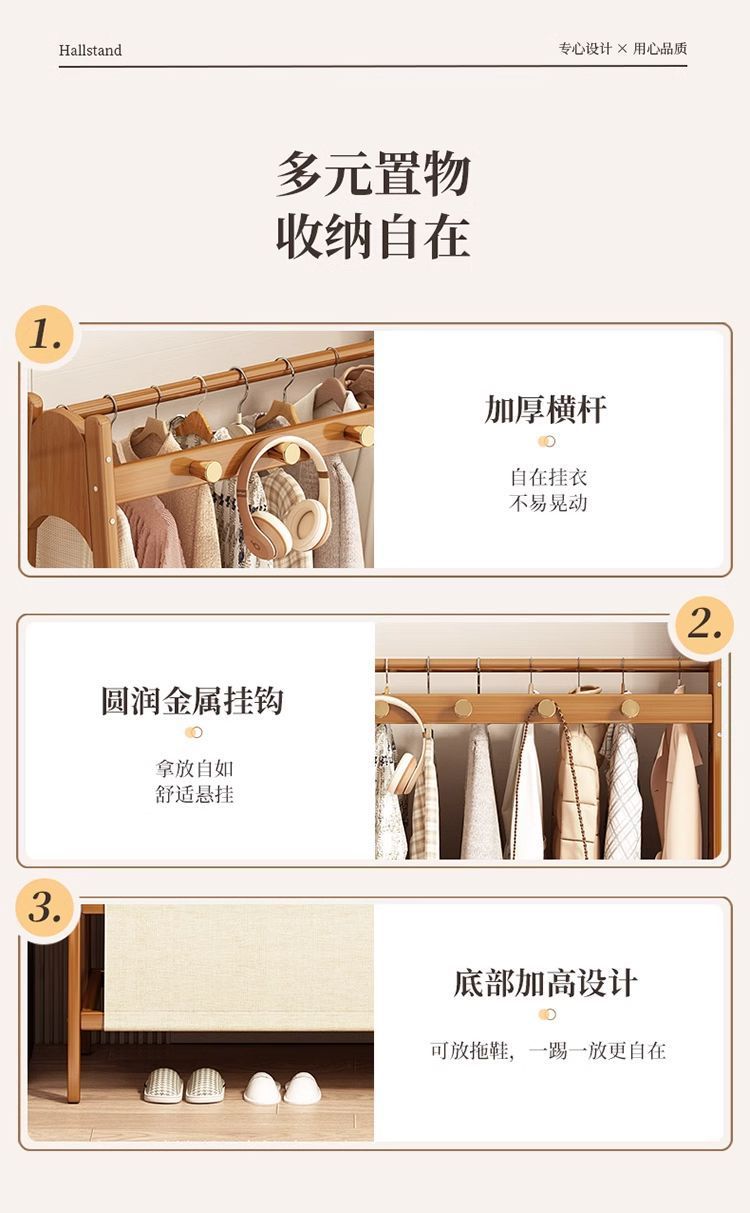 Hallstand

专心设计 × 用心品质

多元置物
收纳自在

1.

加厚横杆

自在挂衣
不易晃动

2.

圆润金属挂钩

拿放自如
舒适悬挂

3.

底部加高设计

可放拖鞋，一踢一放更自在