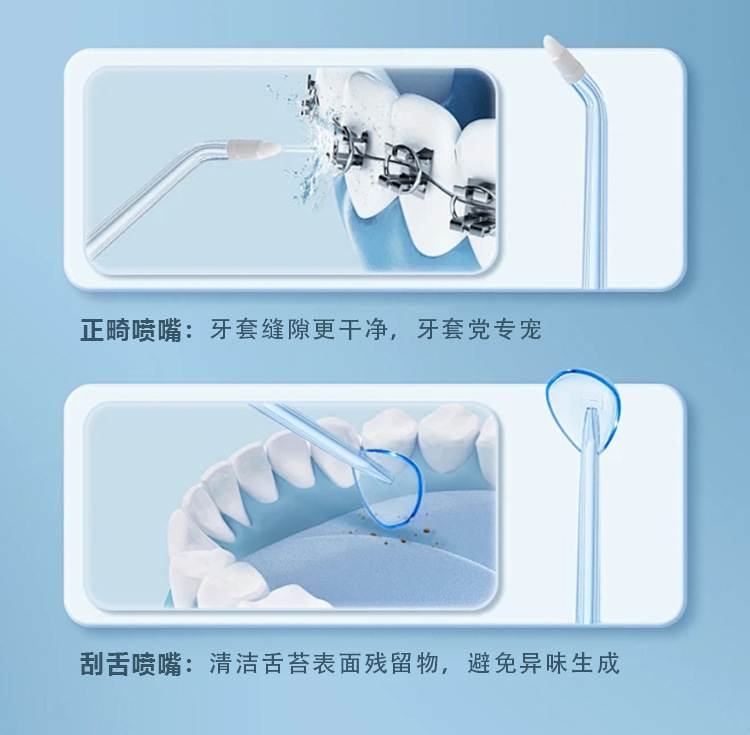 正畸喷嘴：牙套缝隙更干净，牙套党专宠

刮舌喷嘴：清洁舌苔表面残留物，避免异味生成