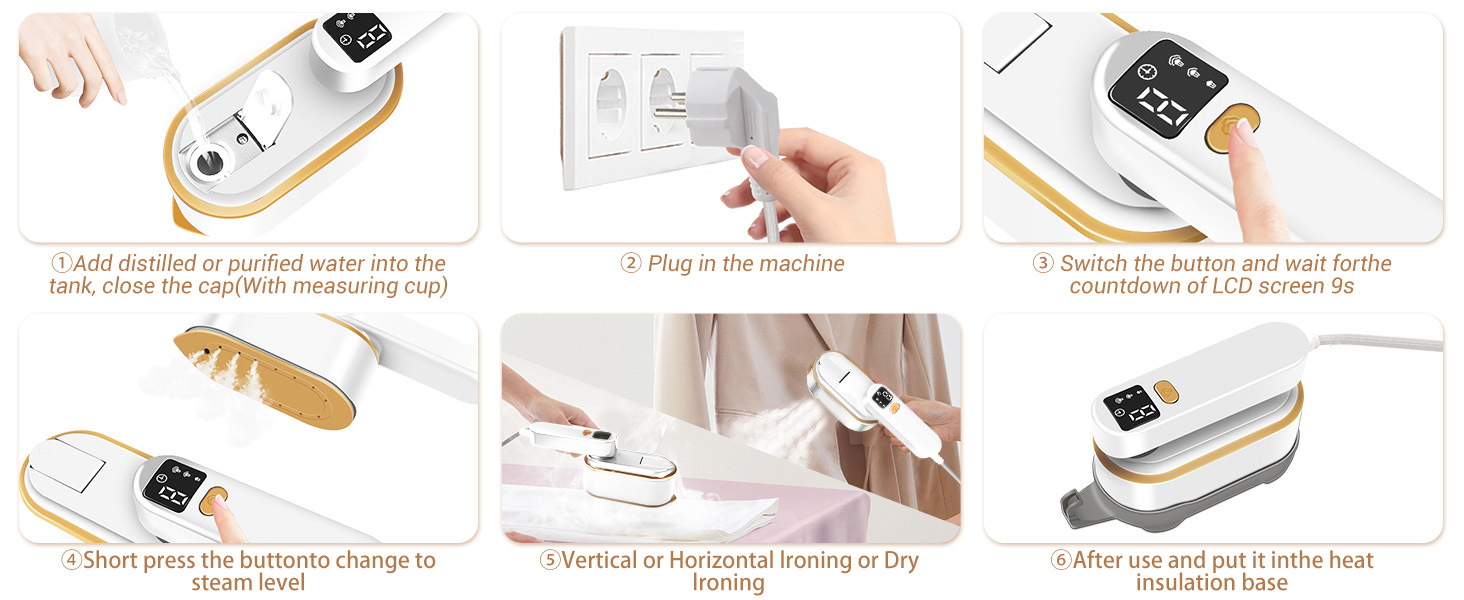 ①Add distilled or purified water into the tank, close the cap(With measuring cup)

② Plug in the machine

③ Switch the button and wait forthe countdown of LCD screen 9s

④Short press the buttonto change to steam level

⑤Vertical or Horizontal Ironing or Dry Ironing

⑥After use and put it inthe heat insulation base