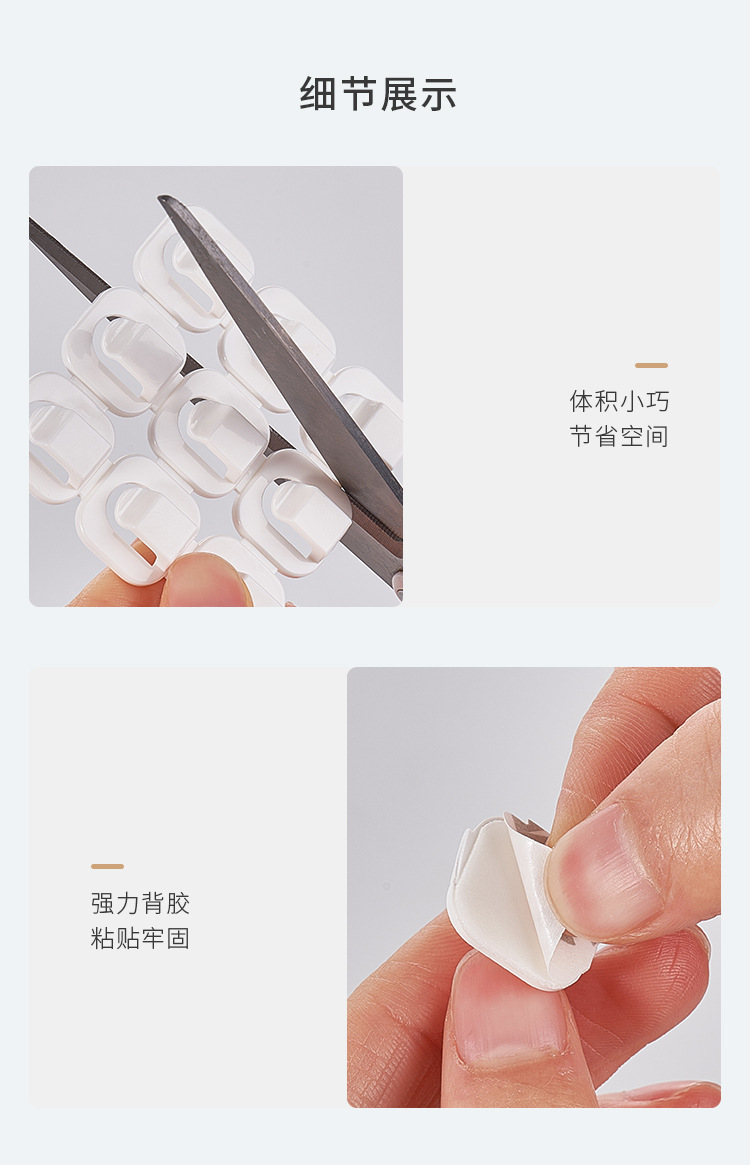 细节展示

体积小巧
节省空间

强力背胶
粘贴牢固