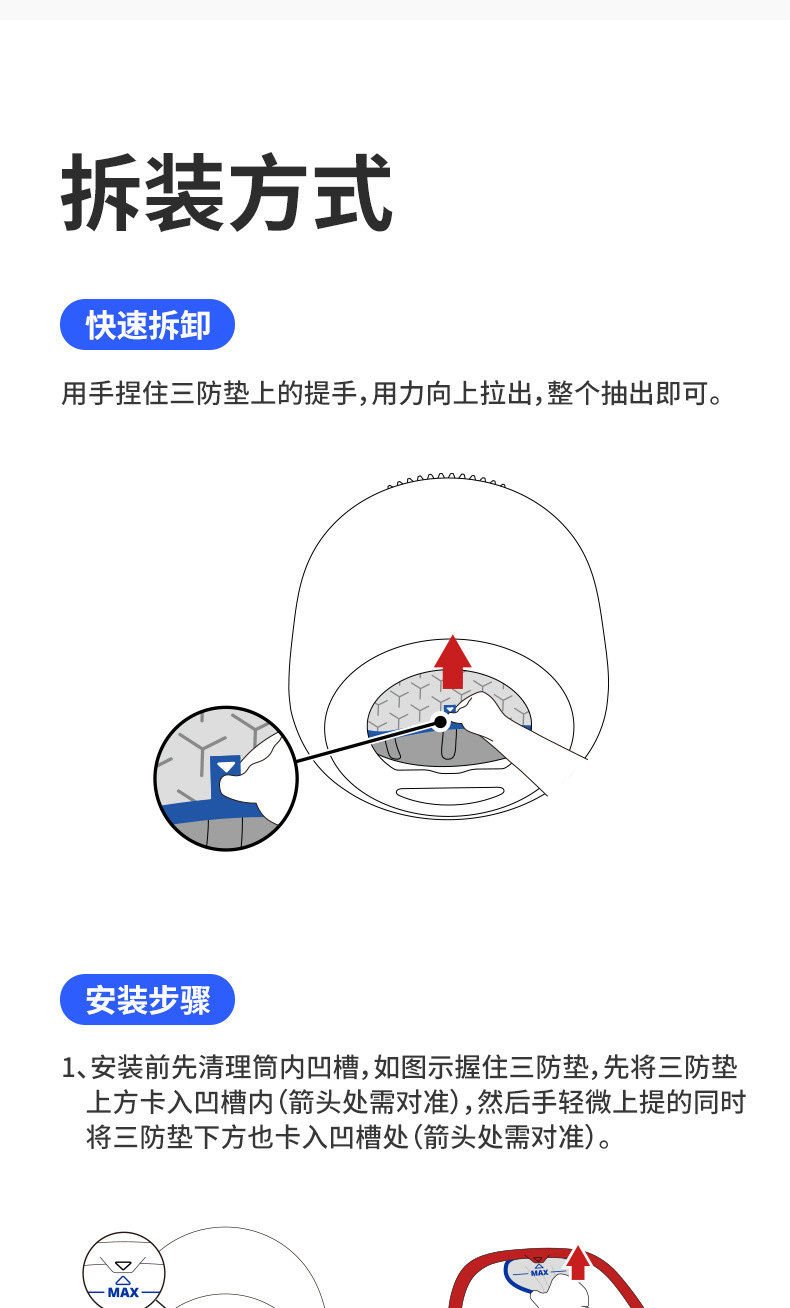 拆装方式

快速拆卸

用手捏住三防垫上的提手，用力向上拉出，整个抽出即可。

安装步骤

1、安装前先清理筒内凹槽，如图示握住三防垫，先将三防垫上方卡入凹槽内（箭头处需对准），然后手轻微上提的同时将三防垫下方也卡入凹槽处（箭头处需对准）。

MAX

MAX