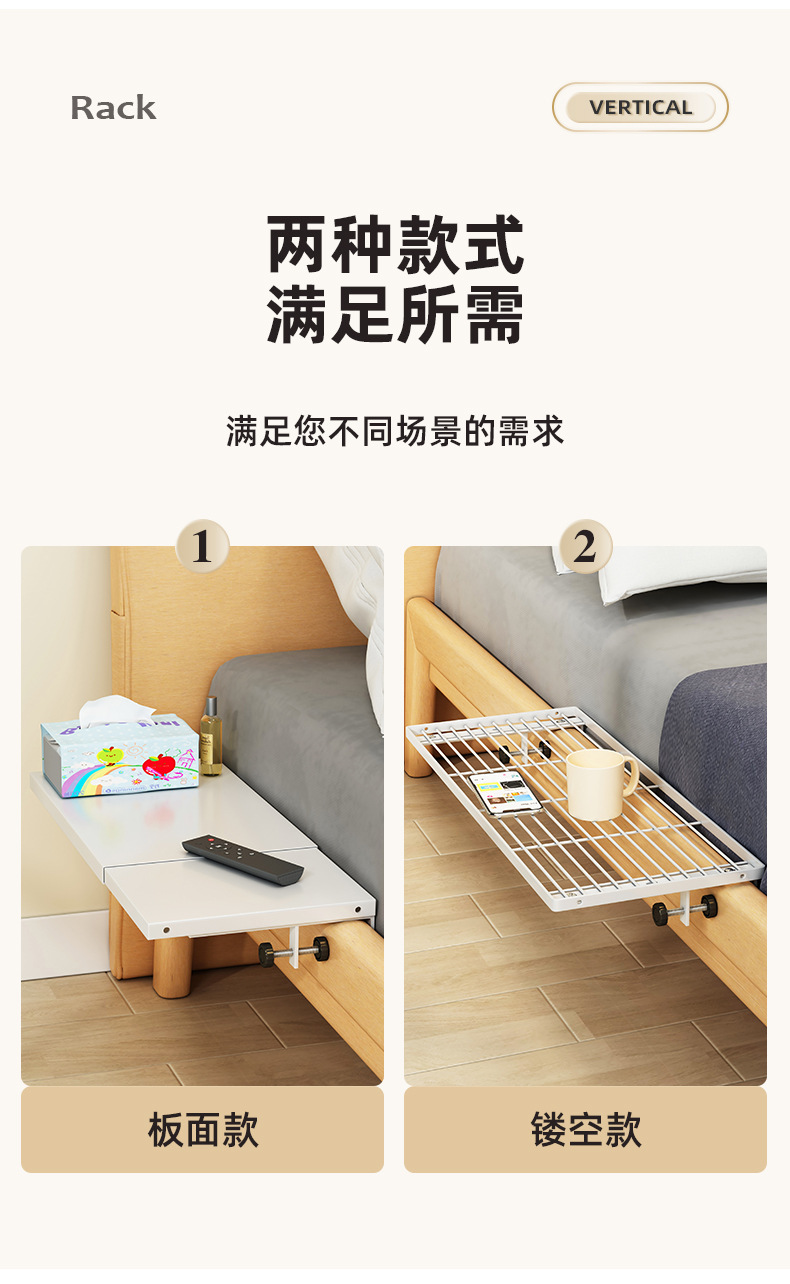 Rack

VERTICAL

两种款式
满足所需

满足您不同场景的需求

1

2

板面款

镂空款