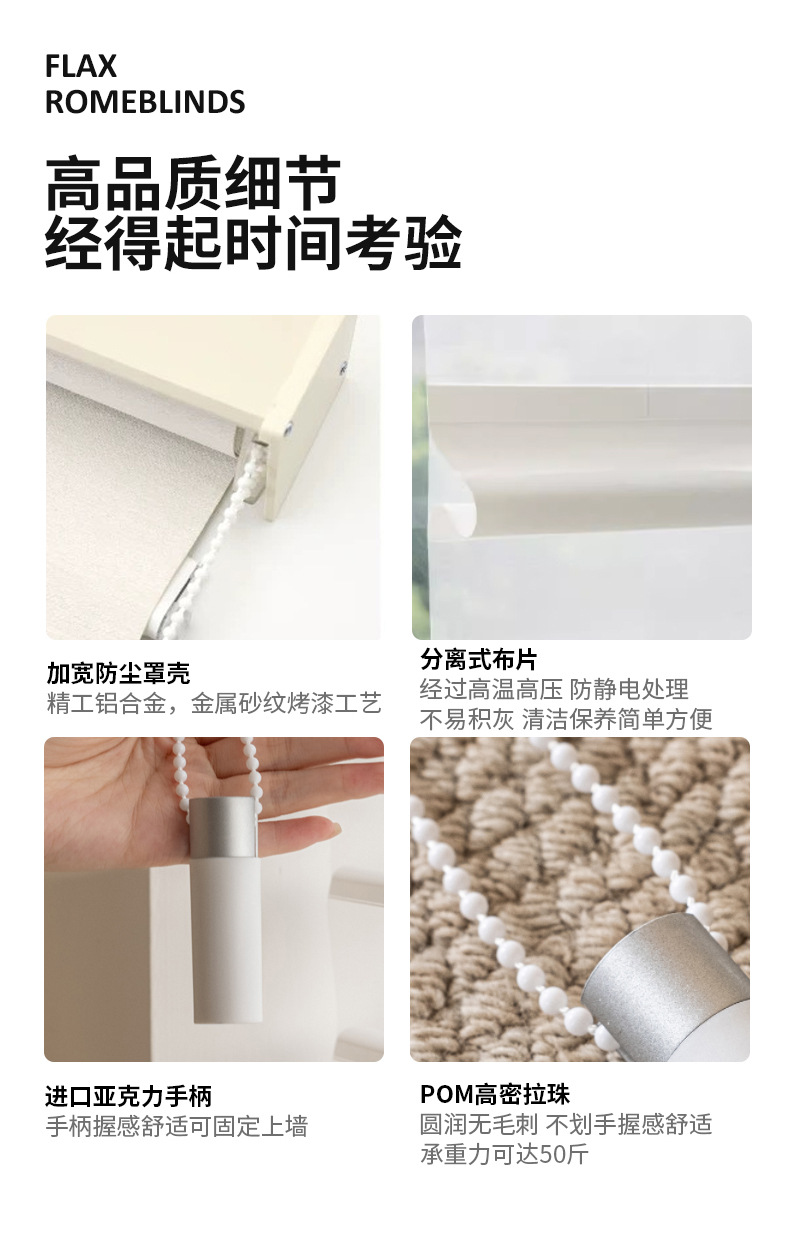 FLAX
ROMEBLINDS

高品质细节
经得起时间考验

加宽防尘罩壳
精工铝合金，金属砂纹烤漆工艺

分离式布片
经过高温高压 防静电处理
不易积灰 清洁保养简单方便

进口亚克力手柄
手柄握感舒适可固定上墙

POM高密拉珠
圆润无毛刺 不划手握感舒适
承重力可达50斤