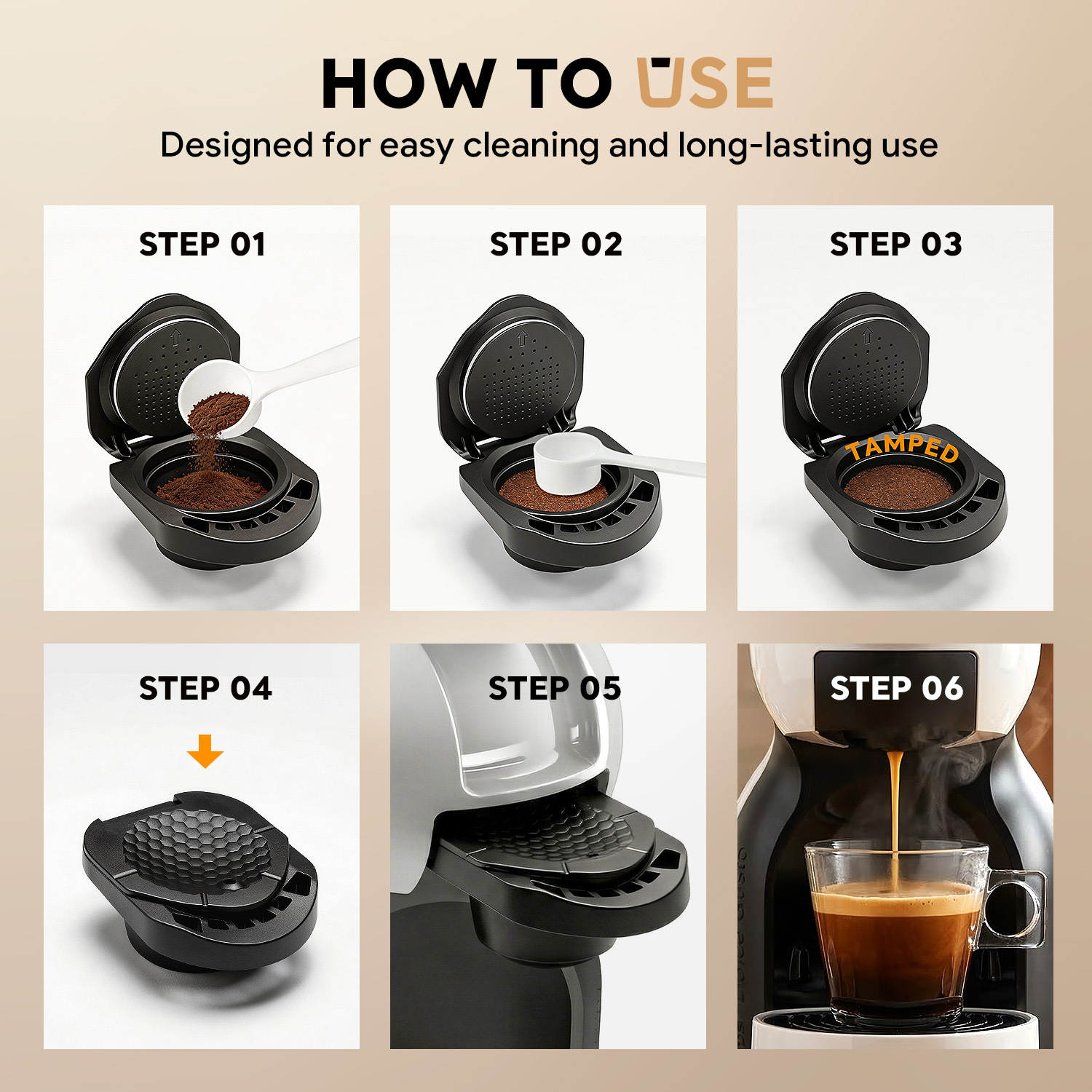 HOW TO USE
Designed for easy cleaning and long-lasting use

STEP 01

STEP 02

STEP 03
TAMPED

STEP 04

STEP 05

STEP 06