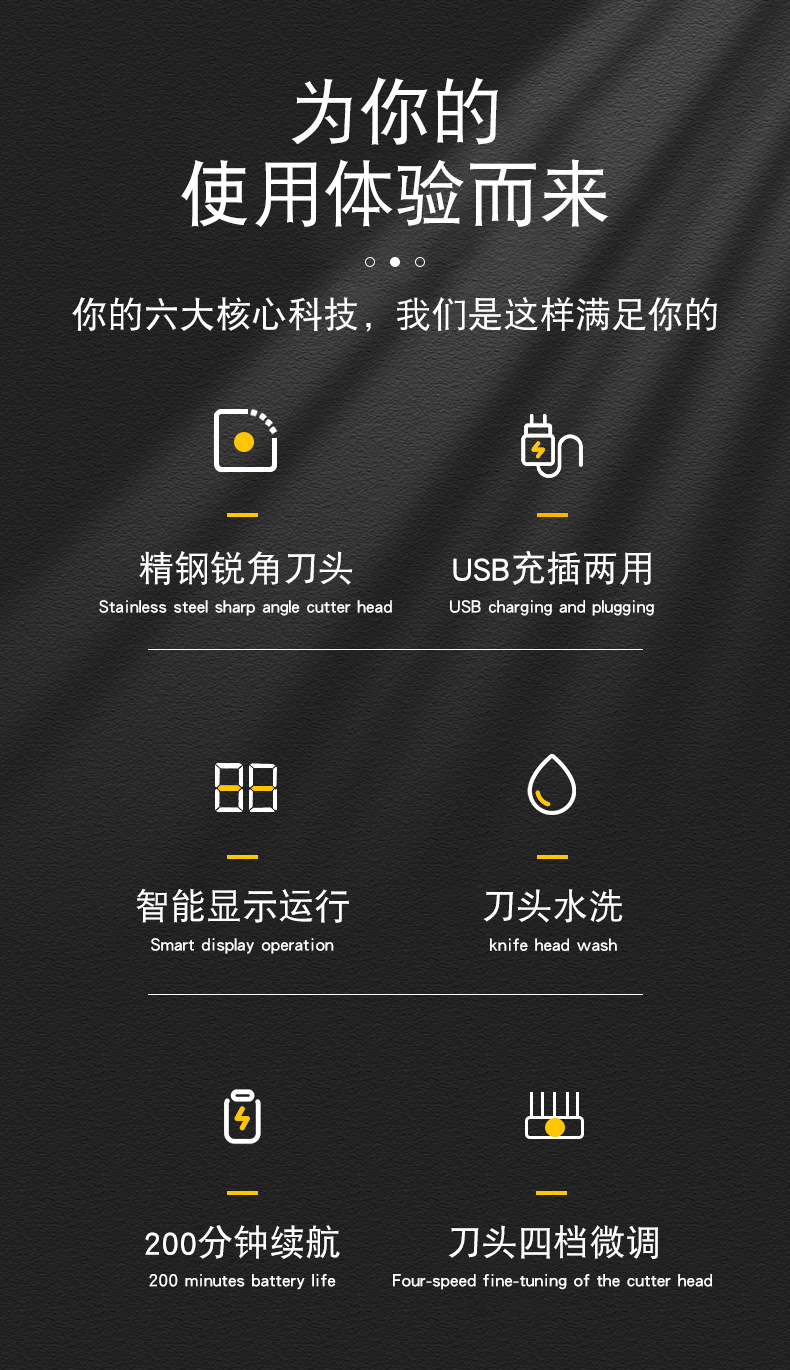 为你的
使用体验而来

你的六大核心科技，我们是这样满足你的

精钢锐角刀头
Stainless steel sharp angle cutter head

USB充插两用
USB charging and plugging

智能显示运行
Smart display operation

刀头水洗
knife head wash

200分钟续航
200 minutes battery life

刀头四档微调
Four-speed fine-tuning of the cutter head