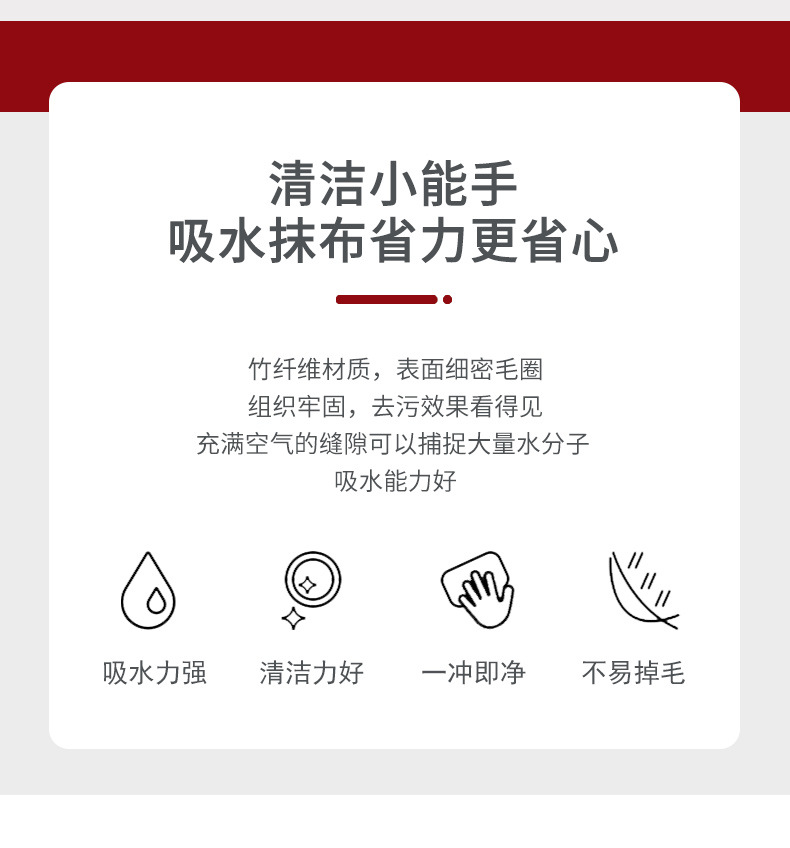 清洁小能手
吸水抹布省力更省心

竹纤维材质，表面细密毛圈
组织牢固，去污效果看得见
充满空气的缝隙可以捕捉大量水分子
吸水能力好

吸水力强 清洁力好 一冲即净 不易掉毛