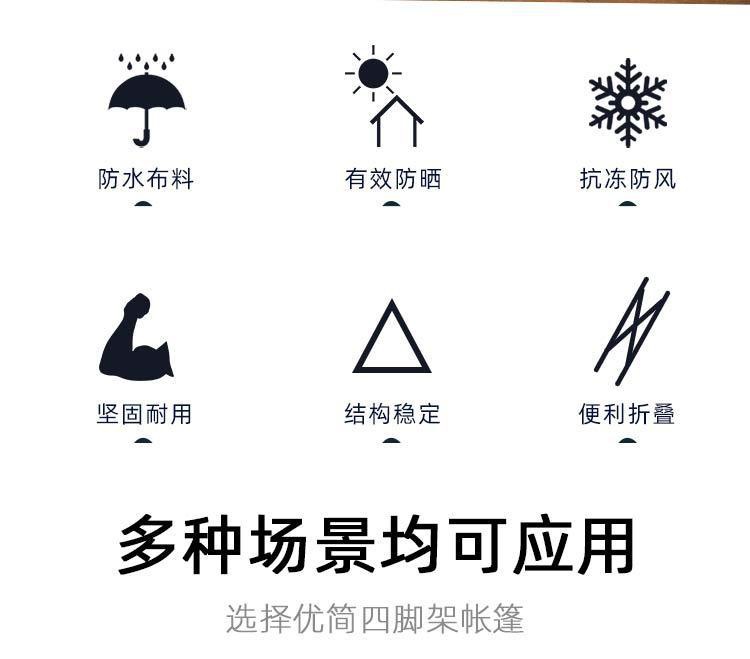 防水布料

有效防晒

抗冻防风

坚固耐用

结构稳定

便利折叠

多种场景均可应用

选择优简四脚架帐篷