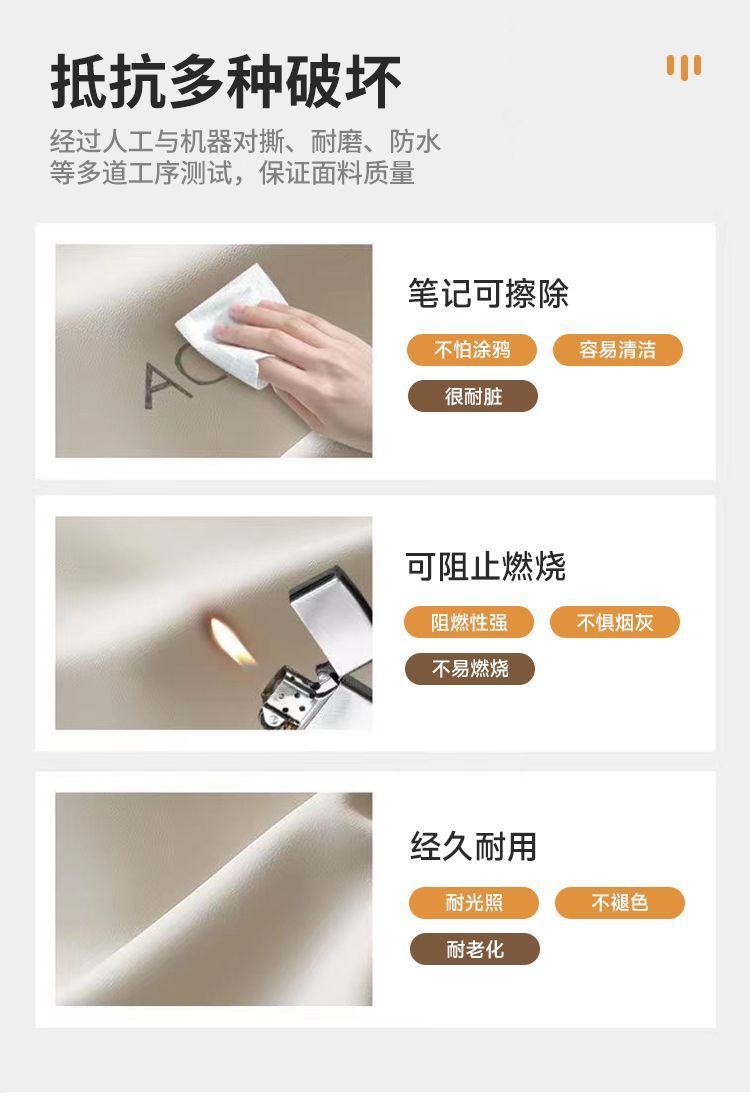 抵抗多种破坏

经过人工与机器对撕、耐磨、防水等多道工序测试，保证面料质量

AC

笔记可擦除

不怕涂鸦
容易清洁
很耐脏

可阻止燃烧

阻燃性强
不惧烟灰
不易燃烧

经久耐用

耐光照
不褪色
耐老化