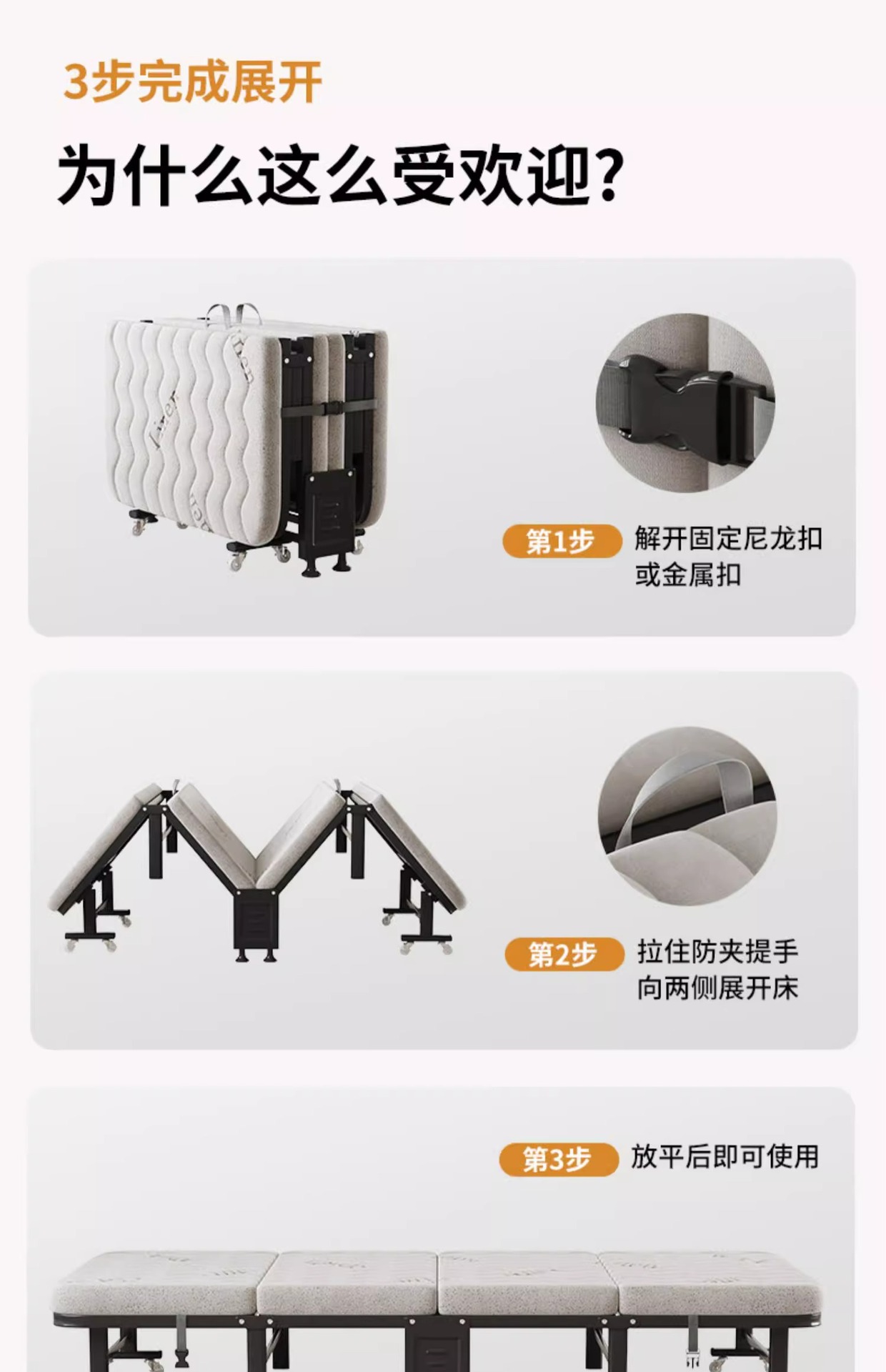 3步完成展开

为什么这么受欢迎?

第1步 解开固定尼龙扣或金属扣

第2步 拉住防夹提手向两侧展开床

第3步 放平后即可使用