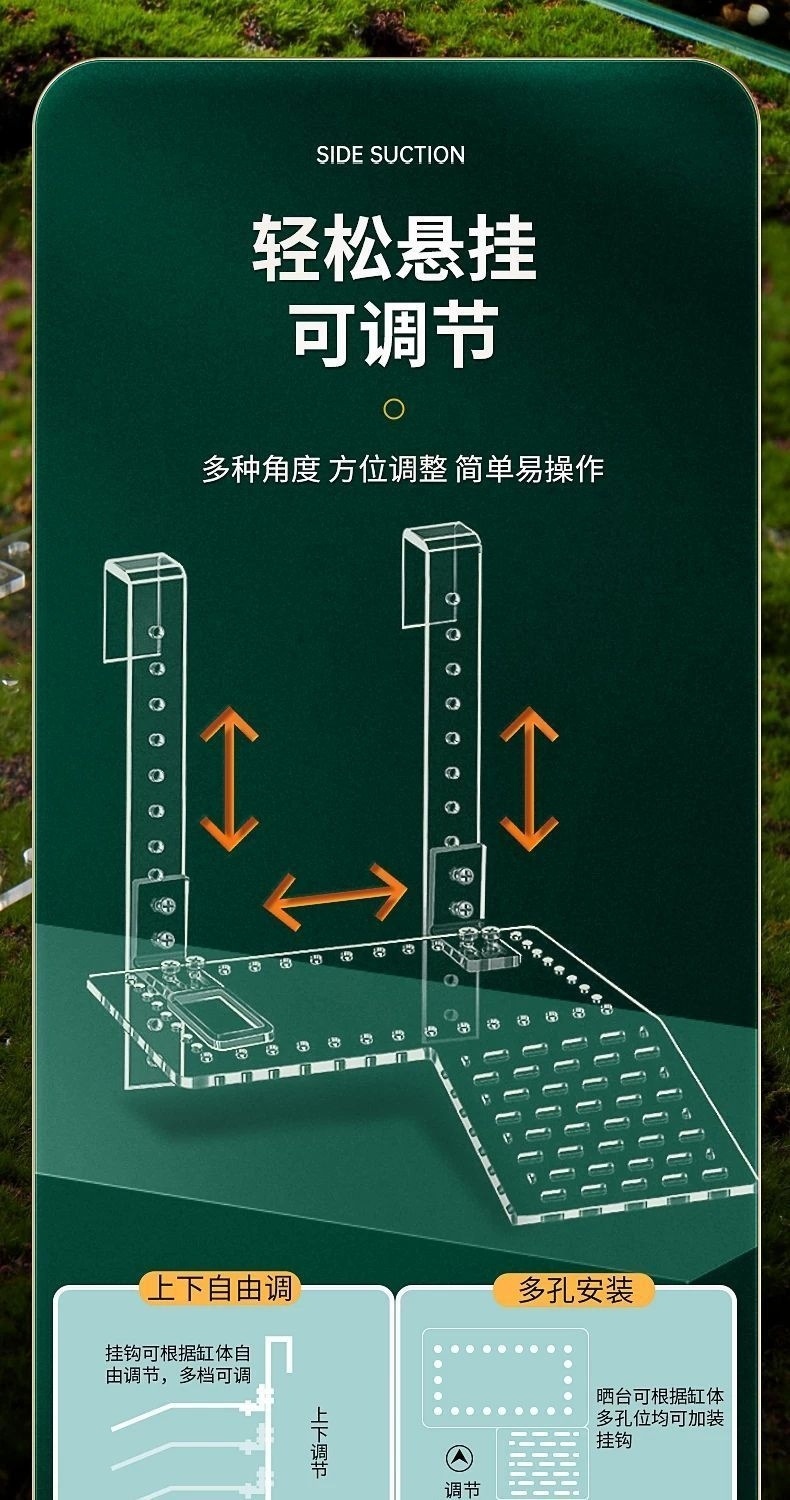 SIDE SUCTION

轻松悬挂
可调节

多种角度 方位调整 简单易操作

上下自由调

挂钩可根据缸体自由调节，多档可调

上下调节

多孔安装

晒台可根据缸体多孔位均可加装挂钩

调节