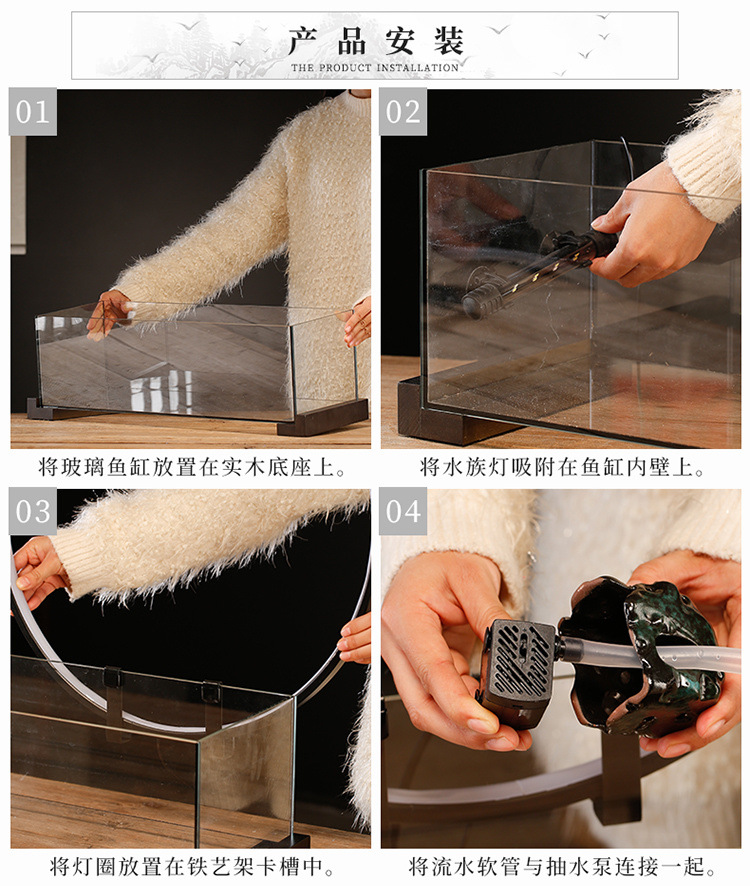 产品安装
THE PRODUCT INSTALLATION

01

将玻璃鱼缸放置在实木底座上。

02

将水族灯吸附在鱼缸内壁上。

03

将灯圈放置在铁艺架卡槽中。

04

将流水软管与抽水泵连接一起。