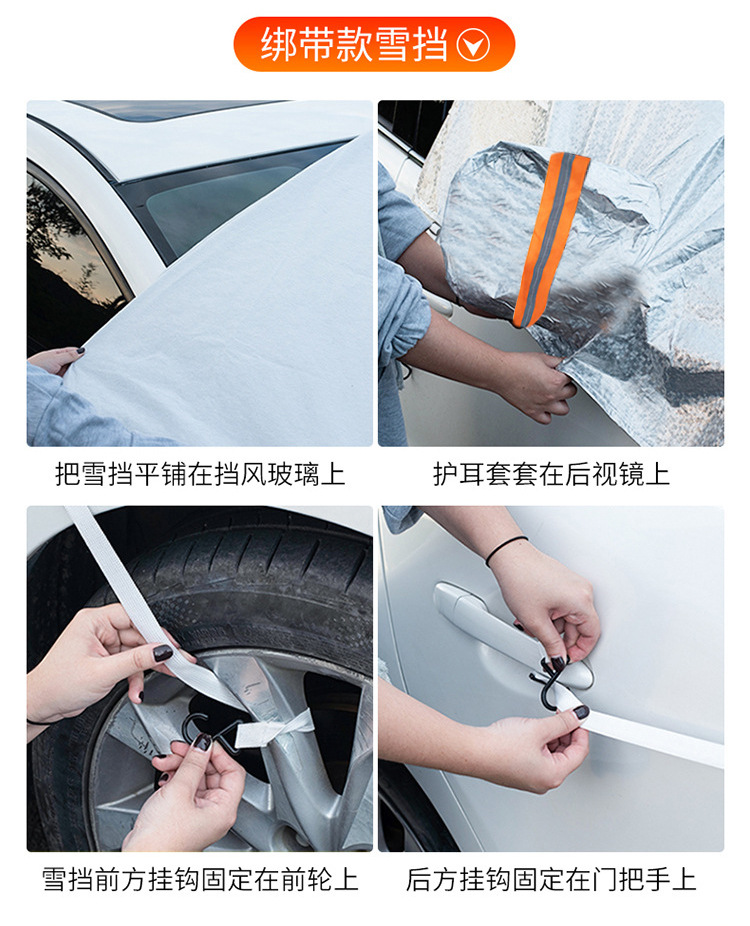 绑带款雪挡

把雪挡平铺在挡风玻璃上

护耳套套在后视镜上

雪挡前方挂钩固定在前轮上

后方挂钩固定在门把手上