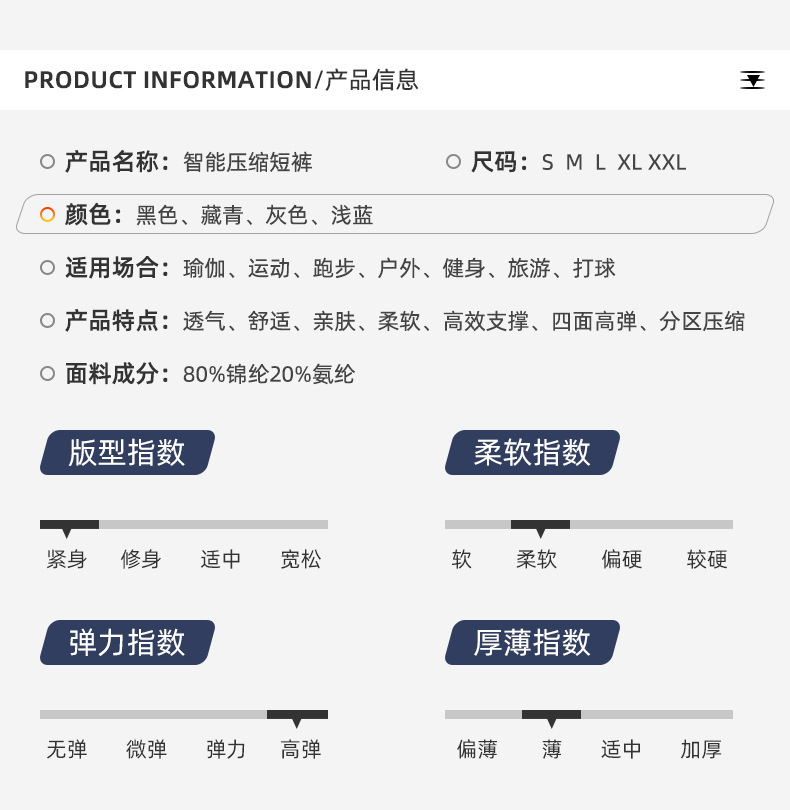 PRODUCT INFORMATION/产品信息

产品名称：智能压缩短裤

尺码：S M L XL XXL

颜色：黑色、藏青、灰色、浅蓝

适用场合：瑜伽、运动、跑步、户外、健身、旅游、打球

产品特点：透气、舒适、亲肤、柔软、高效支撑、四面高弹、分区压缩

面料成分：80%锦纶20%氨纶

版型指数

紧身 修身 适中 宽松

柔软指数

软 柔软 偏硬 较硬

弹力指数

无弹 微弹 弹力 高弹

厚薄指数

偏薄 薄 适中 加厚