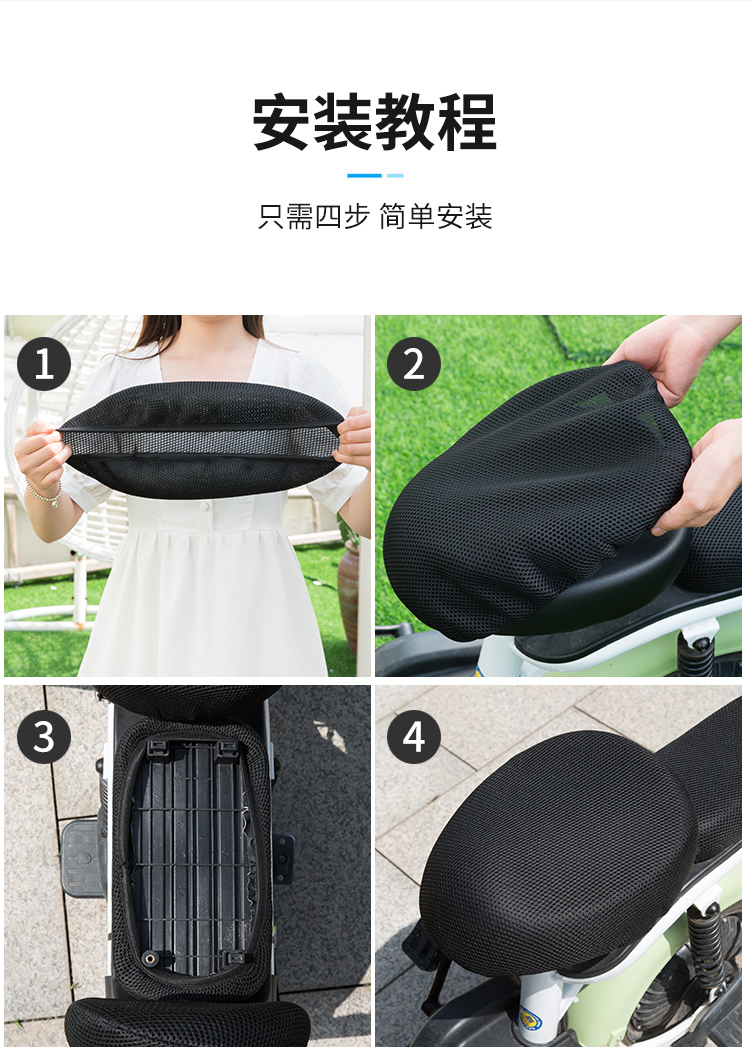 安装教程

只需四步 简单安装

1

2

3

4