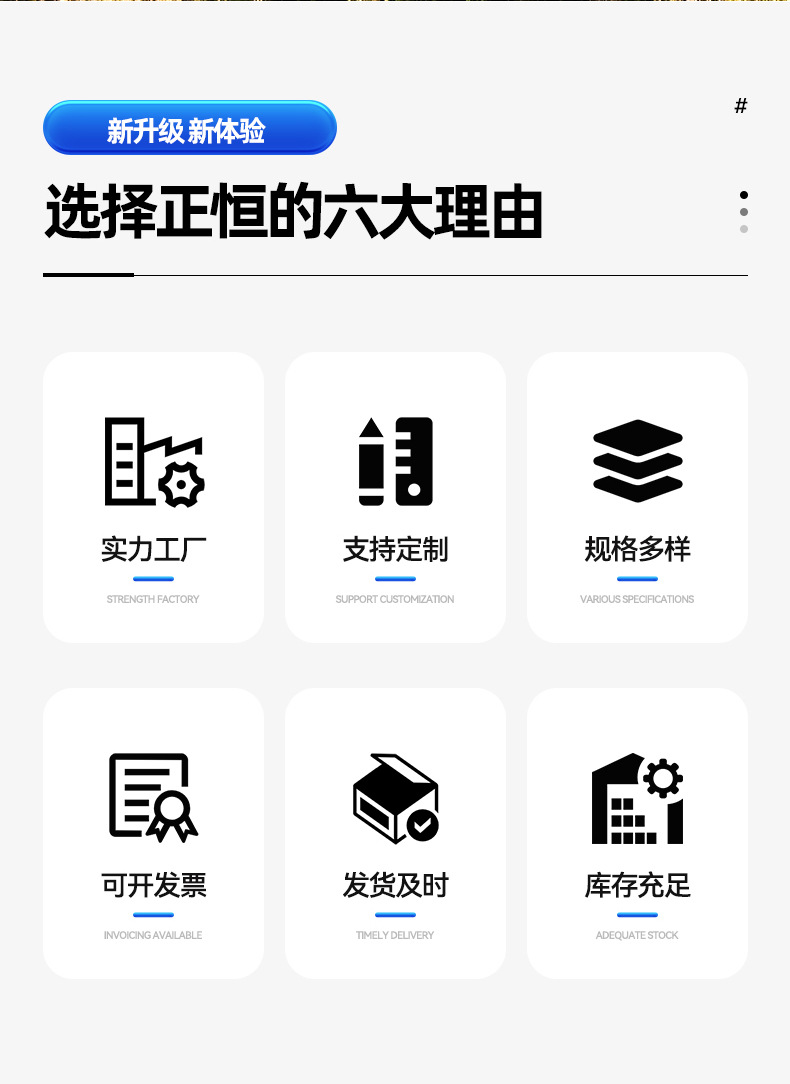 新升级 新体验

#

选择正恒的六大理由

实力工厂

STRENGTH FACTORY

支持定制

SUPPORT CUSTOMIZATION

规格多样

VARIOUS SPECIFICATIONS

可开发票

INVOICING AVAILABLE

发货及时

TIMELY DELIVERY

库存充足

ADEQUATE STOCK