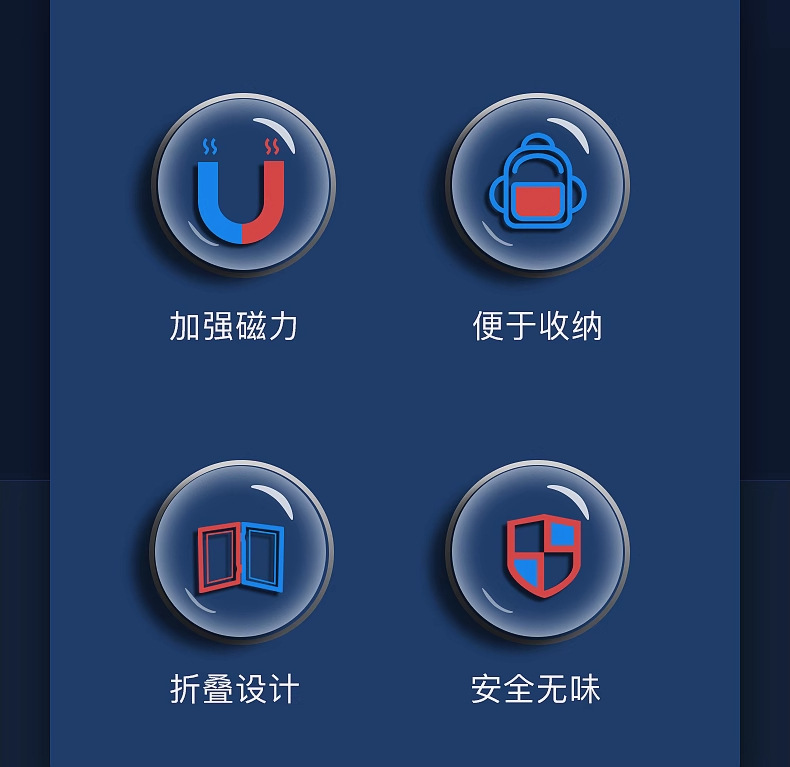 加强磁力

便于收纳

折叠设计

安全无味