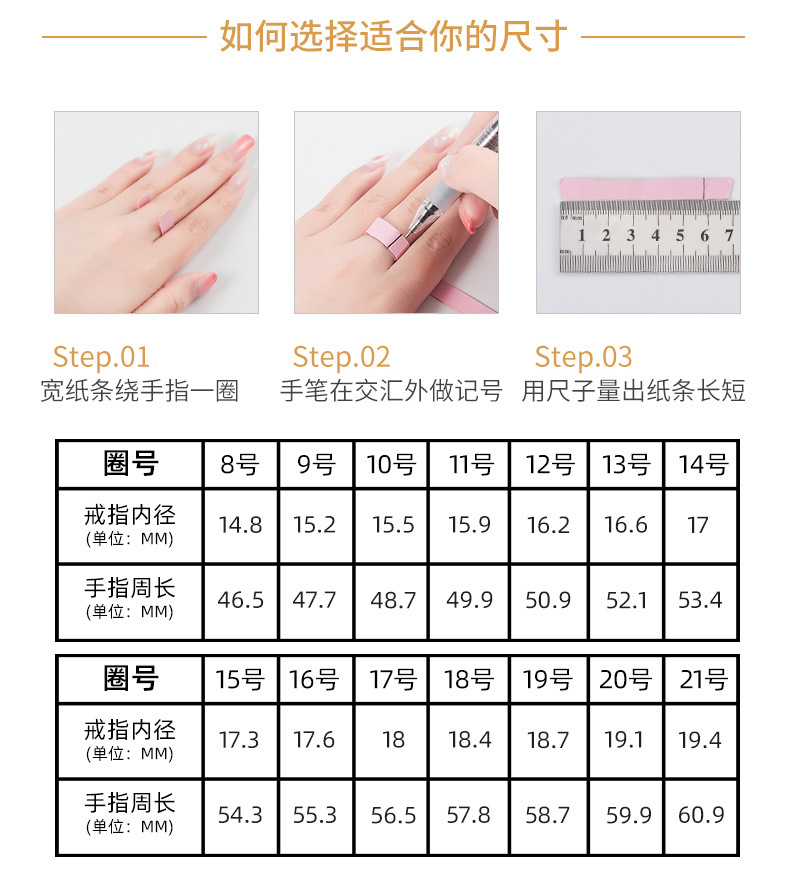 如何选择适合你的尺寸

1 2 3 4 5 6 7

Step.01
宽纸条绕手指一圈

Step.02
手笔在交汇外做记号

Step.03
用尺子量出纸条长短

| 圈号 | 8号 | 9号 | 10号 | 11号 | 12号 | 13号 | 14号 |
|---|---|---|---|---|---|---|---|
| 戒指内径 (单位：MM) | 14.8 | 15.2 | 15.5 | 15.9 | 16.2 | 16.6 | 17 |
| 手指周长 (单位：MM) | 46.5 | 47.7 | 48.7 | 49.9 | 50.9 | 52.1 | 53.4 |

| 圈号 | 15号 | 16号 | 17号 | 18号 | 19号 | 20号 | 21号 |
|---|---|---|---|---|---|---|---|
| 戒指内径 (单位：MM) | 17.3 | 17.6 | 18 | 18.4 | 18.7 | 19.1 | 19.4 |
| 手指周长 (单位：MM) | 54.3 | 55.3 | 56.5 | 57.8 | 58.7 | 59.9 | 60.9 |