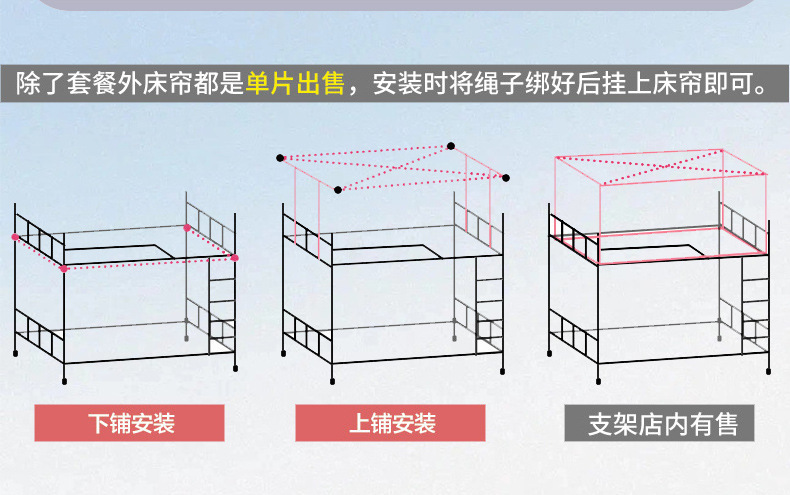 除了套餐外床帘都是单片出售，安装时将绳子绑好后挂上床帘即可。

下铺安装

上铺安装

支架店内有售