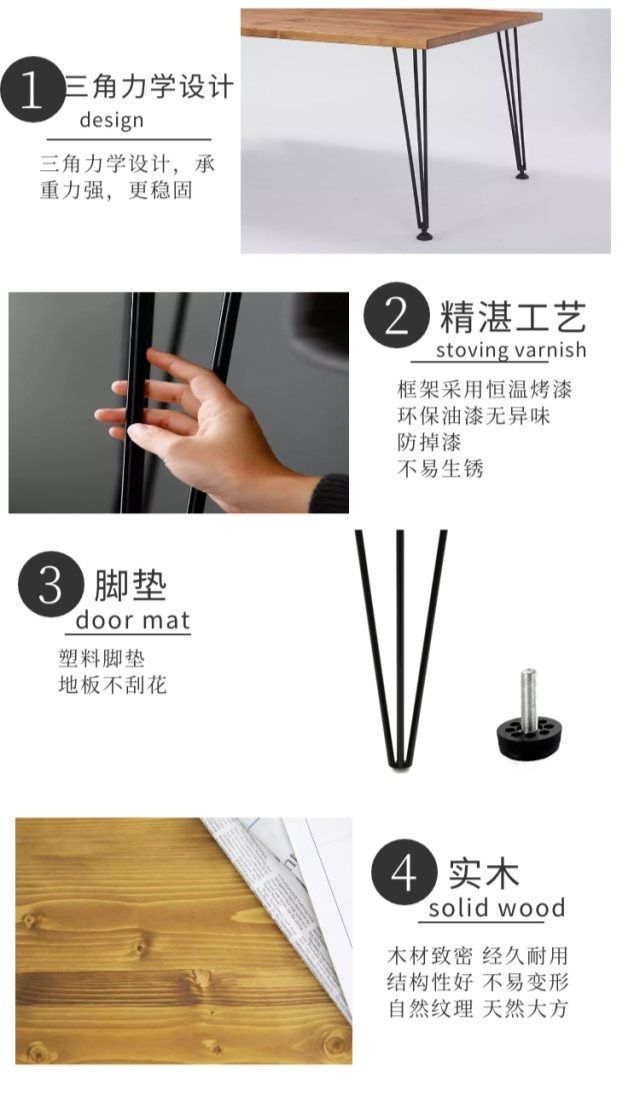 1 三角力学设计
design

三角力学设计，承重力强，更稳固

2 精湛工艺
stoving varnish

框架采用恒温烤漆
环保油漆无异味
防掉漆
不易生锈

3 脚垫
door mat

塑料脚垫
地板不刮花

4 实木
solid wood

木材致密 经久耐用
结构性好 不易变形
自然纹理 天然大方