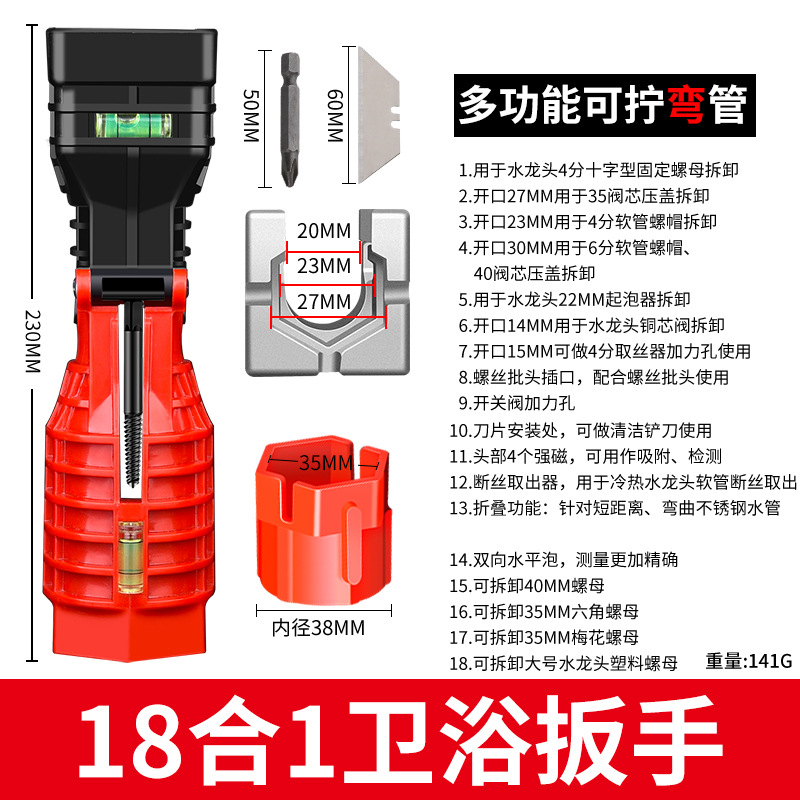 230MM

50MM

60MM

20MM
23MM
27MM

35MM

内径38MM

多功能可拧弯管

1.用于水龙头4分十字型固定螺母拆卸
2.开口27MM用于35阀芯压盖拆卸
3.开口23MM用于4分软管螺帽拆卸
4.开口30MM用于6分软管螺帽、40阀芯压盖拆卸
5.用于水龙头22MM起泡器拆卸
6.开口14MM用于水龙头铜芯阀拆卸
7.开口15MM可做4分取丝器加力孔使用
8.螺丝批头插口，配合螺丝批头使用
9.开关阀加力孔
10.刀片安装处，可做清洁铲刀使用
11.头部4个强磁，可用作吸附、检测
12.断丝取出器，用于冷热水龙头软管断丝取出
13.折叠功能：针对短距离、弯曲不锈钢水管

14.双向水平泡，测量更加精确
15.可拆卸40MM螺母
16.可拆卸35MM六角螺母
17.可拆卸35MM梅花螺母
18.可拆卸大号水龙头塑料螺母

重量:141G

18合1卫浴扳手