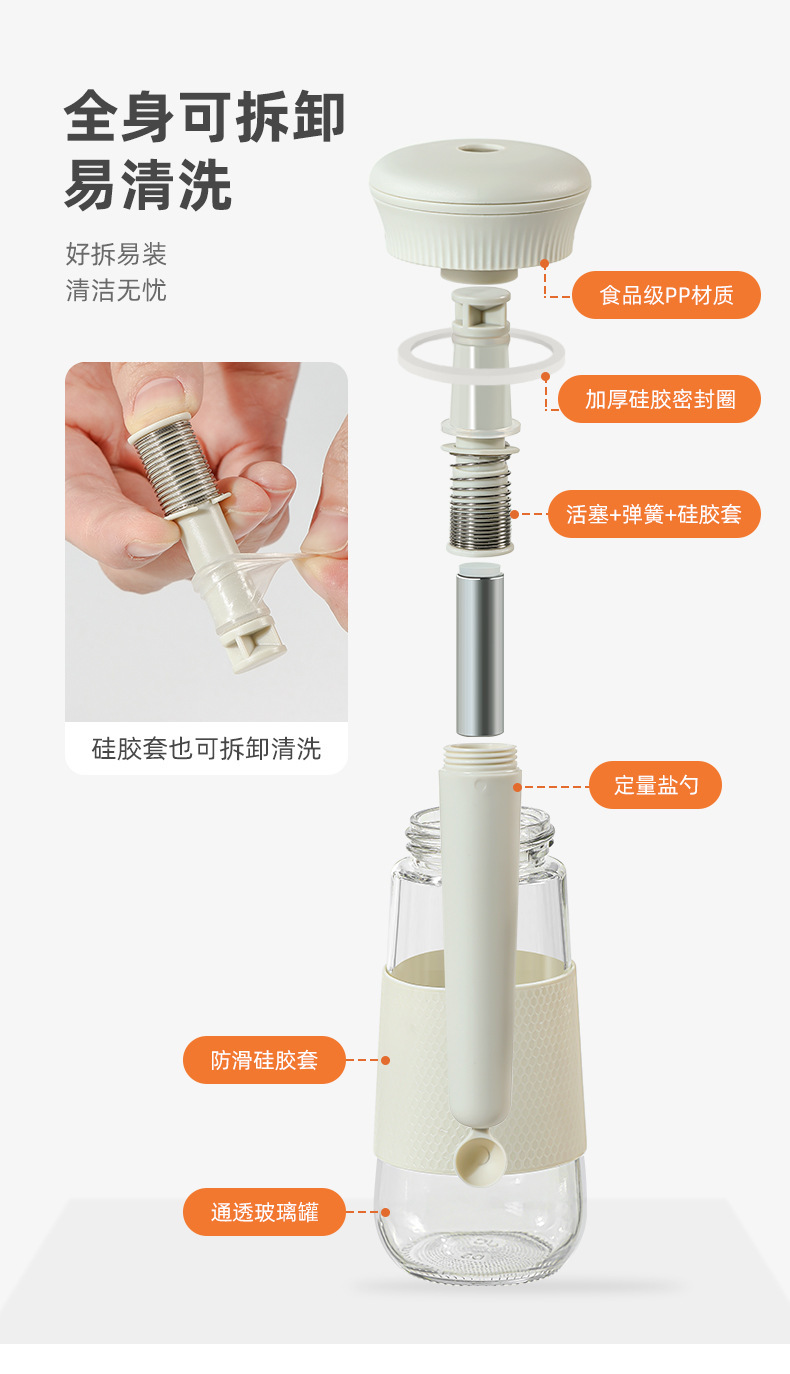 全身可拆卸
易清洗

好拆易装
清洁无忧

硅胶套也可拆卸清洗

食品级PP材质

加厚硅胶密封圈

活塞+弹簧+硅胶套

定量盐勺

防滑硅胶套

通透玻璃罐