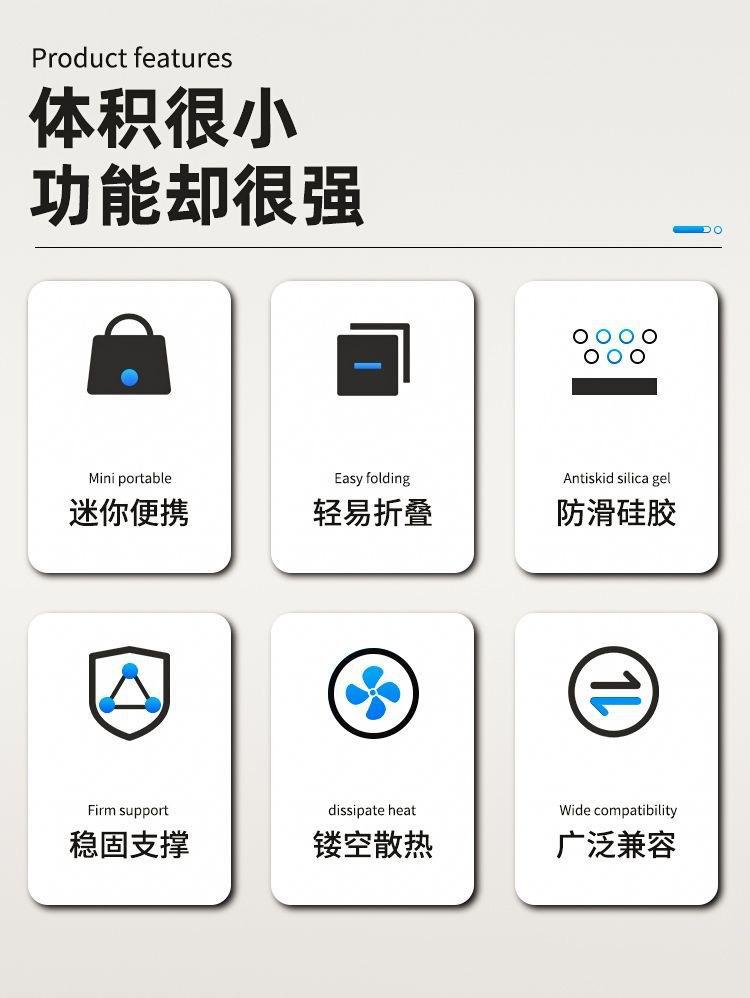 Product features

体积很小
功能却很强

Mini portable
迷你便携

Easy folding
轻易折叠

Antiskid silica gel
防滑硅胶

Firm support
稳固支撑

dissipate heat
镂空散热

Wide compatibility
广泛兼容