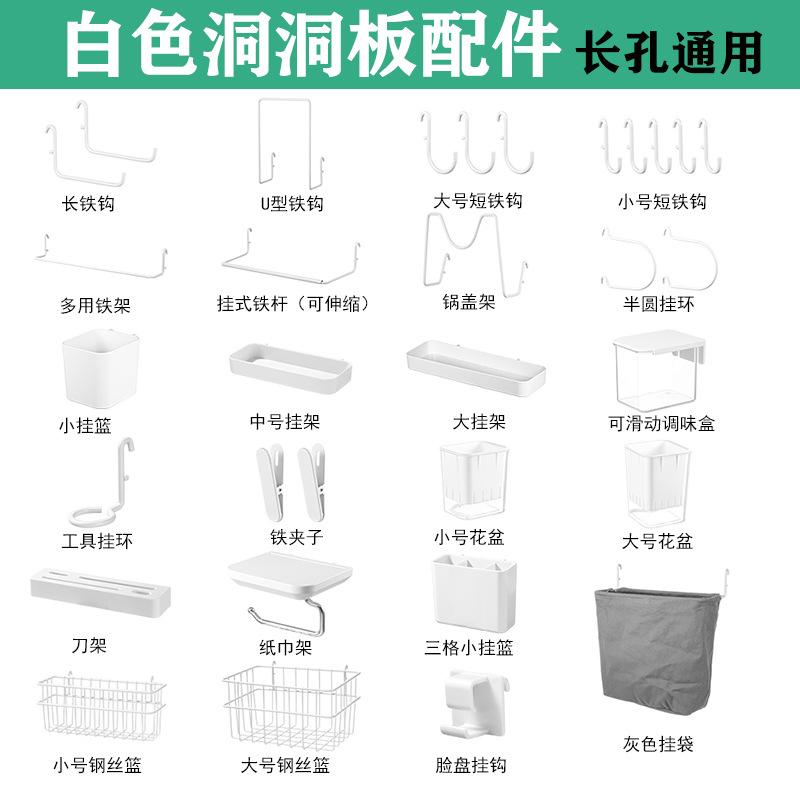 白色洞洞板配件 长孔通用

长铁钩

U型铁钩

大号短铁钩

小号短铁钩

多用铁架

挂式铁杆（可伸缩）

锅盖架

半圆挂环

小挂篮

中号挂架

大挂架

可滑动调味盒

工具挂环

铁夹子

小号花盆

大号花盆

刀架

纸巾架

三格小挂篮

小号钢丝篮

大号钢丝篮

脸盘挂钩

灰色挂袋