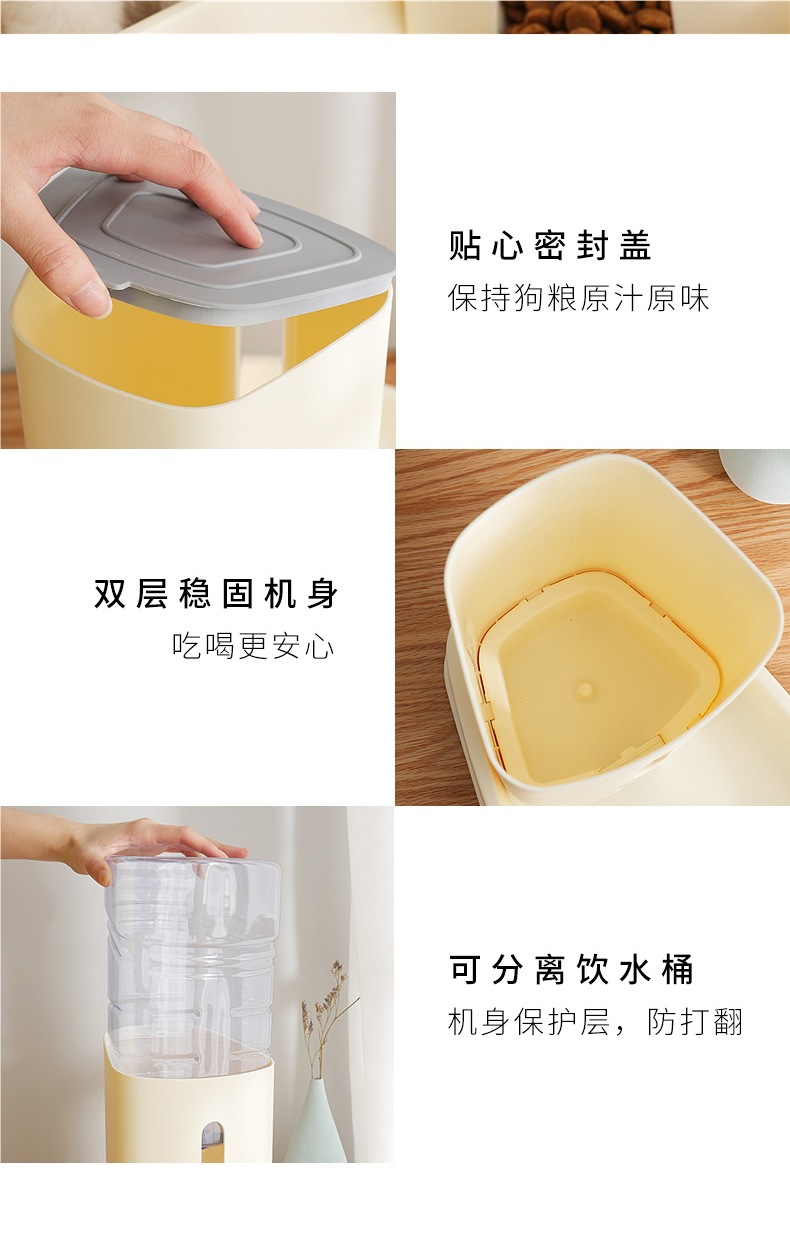 贴心密封盖
保持狗粮原汁原味

双层稳固机身
吃喝更安心

可分离饮水桶
机身保护层，防打翻