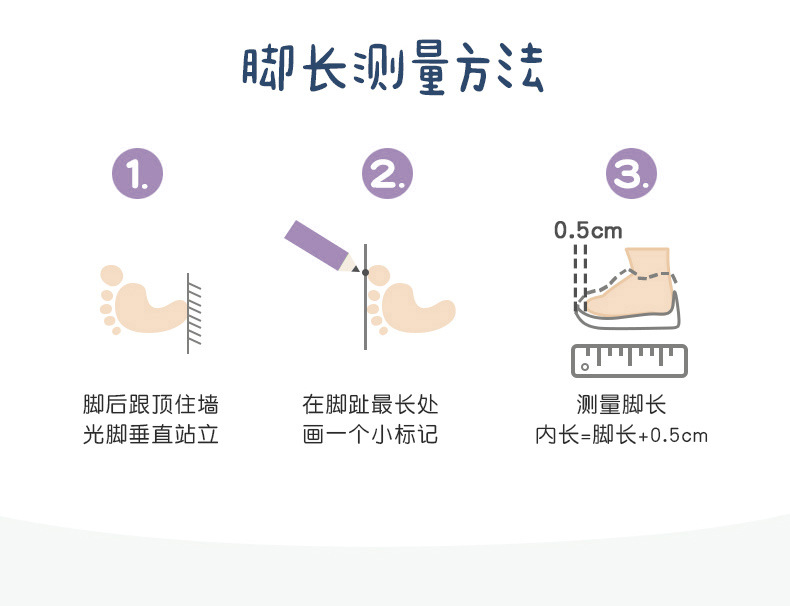 脚长测量方法

1.

脚后跟顶住墙
光脚垂直站立

2.

在脚趾最长处
画一个小标记

3.

0.5cm

测量脚长
内长=脚长+0.5cm