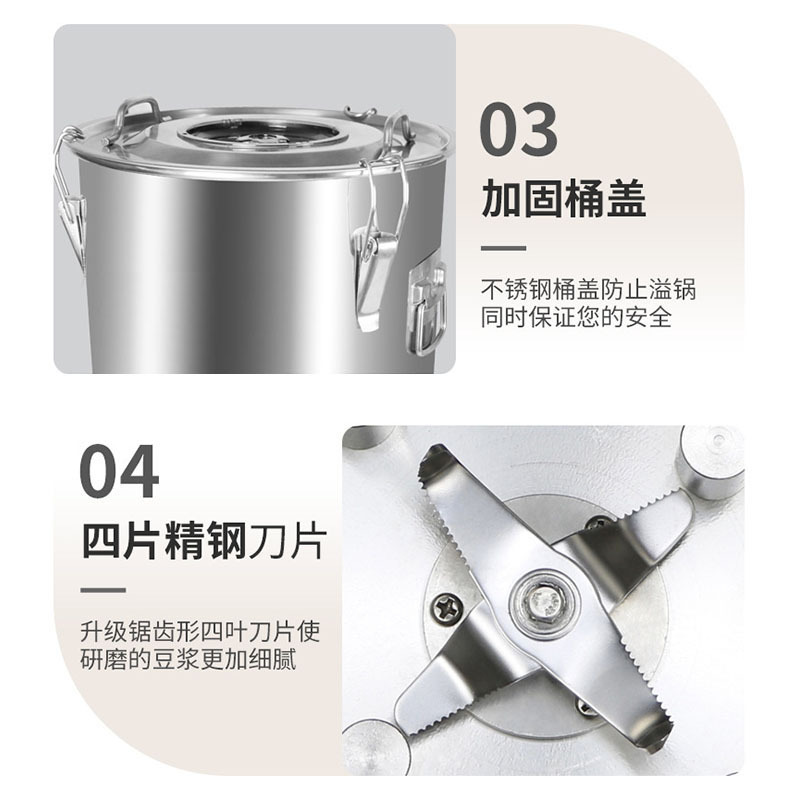 03

加固桶盖

不锈钢桶盖防止溢锅
同时保证您的安全

04

四片精钢刀片

升级锯齿形四叶刀片使
研磨的豆浆更加细腻