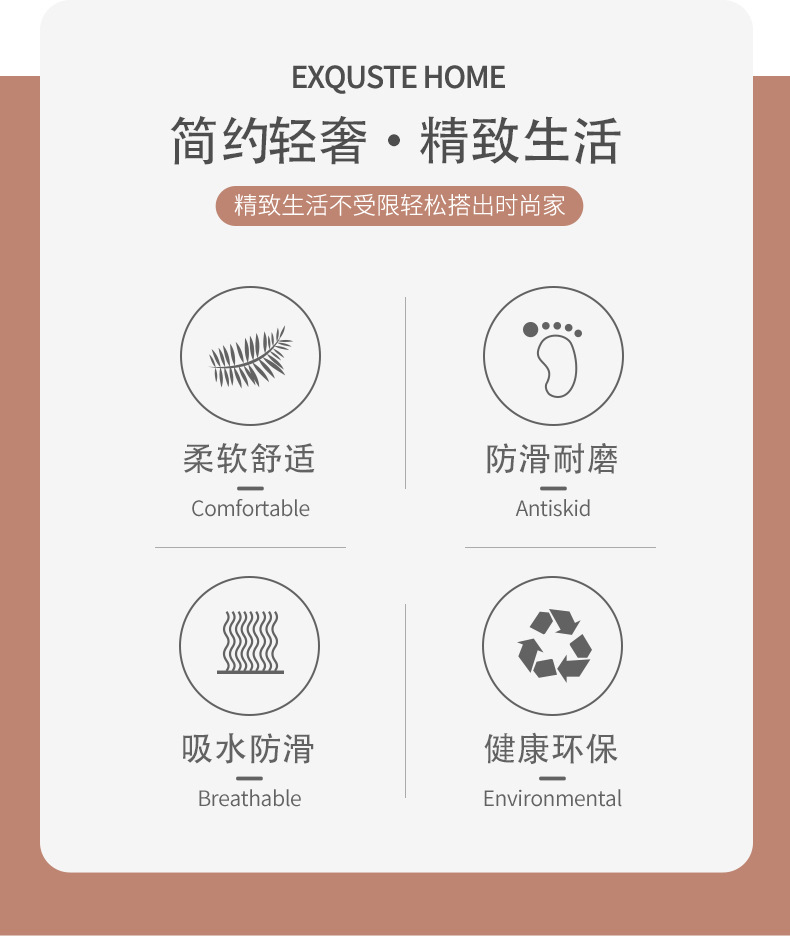 EXQUSTE HOME

简约轻奢·精致生活

精致生活不受限轻松搭出时尚家

柔软舒适
Comfortable

防滑耐磨
Antiskid

吸水防滑
Breathable

健康环保
Environmental