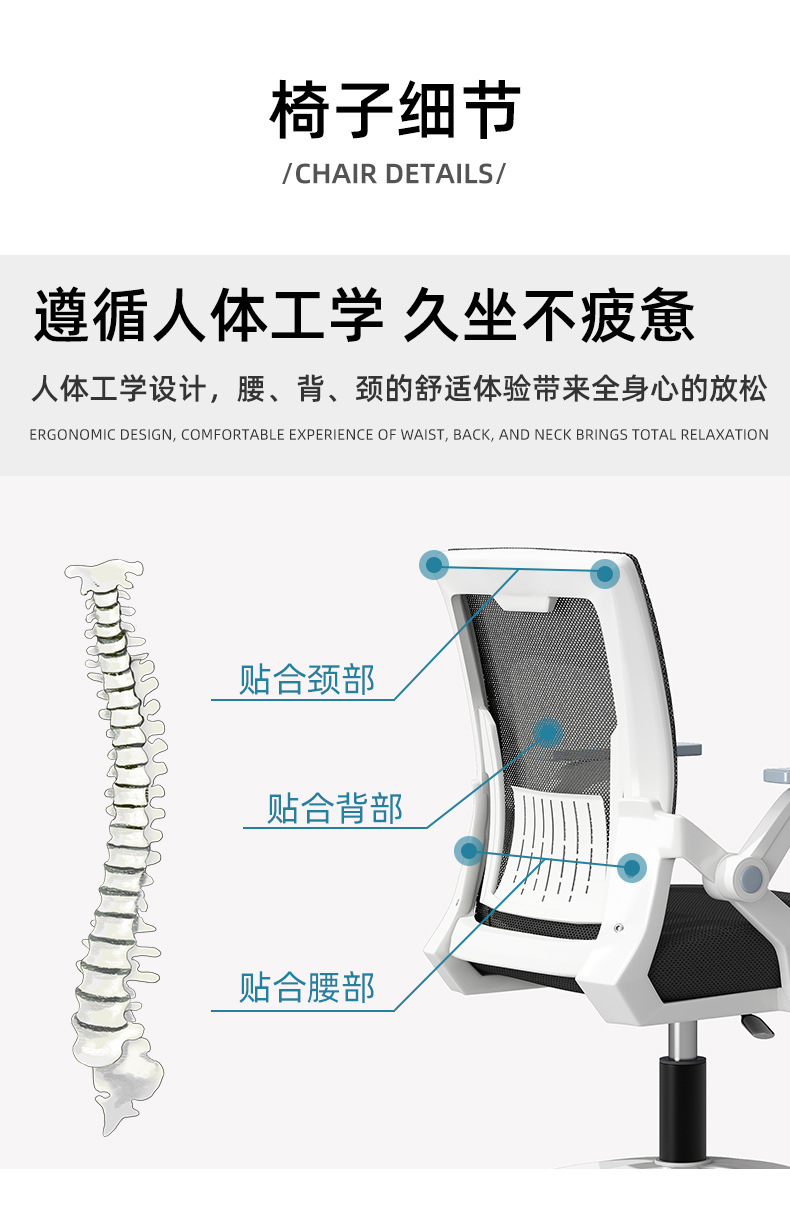 椅子细节

/CHAIR DETAILS/

遵循人体工学 久坐不疲惫

人体工学设计，腰、背、颈的舒适体验带来全身心的放松

ERGONOMIC DESIGN, COMFORTABLE EXPERIENCE OF WAIST, BACK, AND NECK BRINGS TOTAL RELAXATION

贴合颈部

贴合背部

贴合腰部