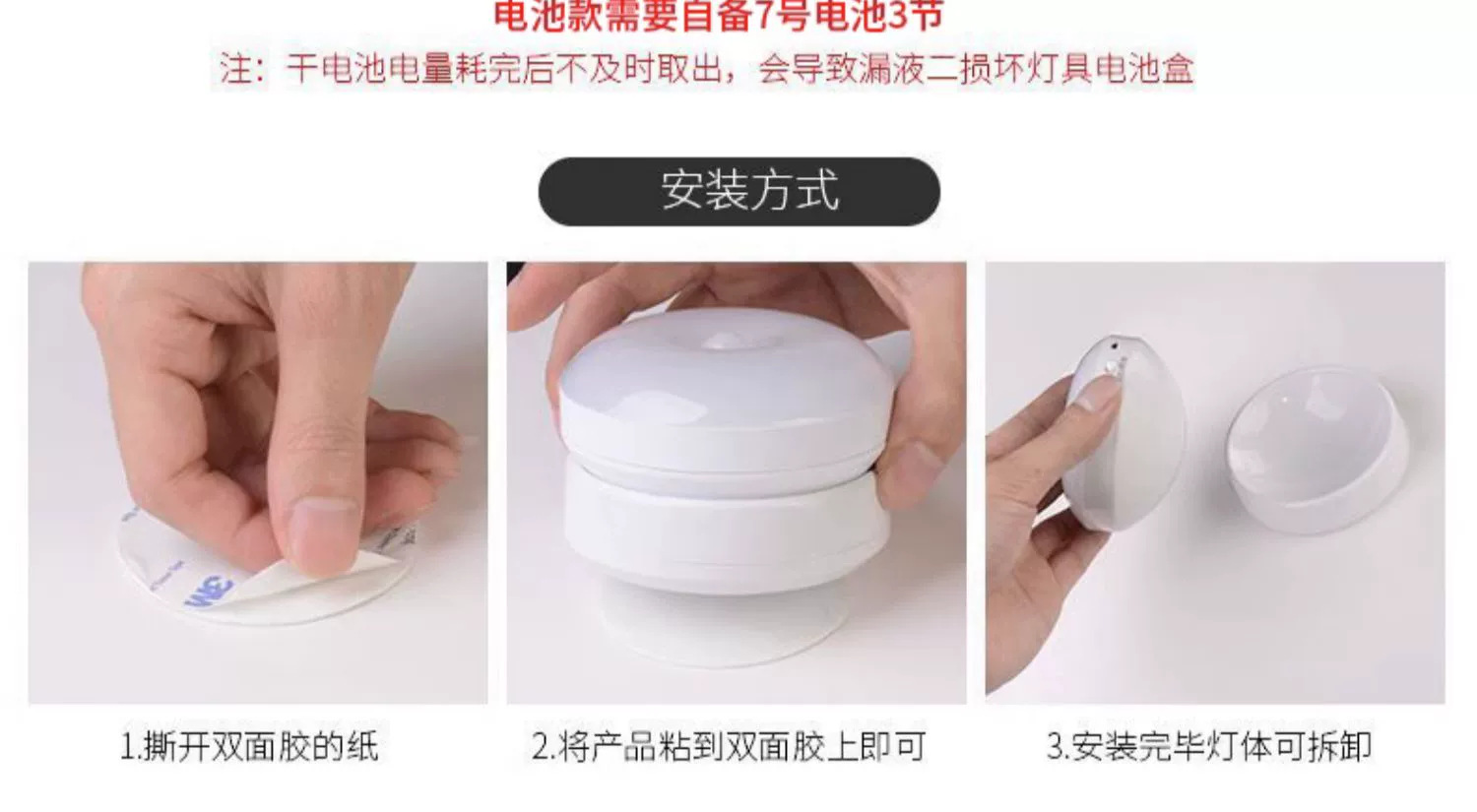 电池款需要自备7号电池3节

注：干电池电量耗完后不及时取出，会导致漏液二损坏灯具电池盒

安装方式

3M

1.撕开双面胶的纸

2.将产品粘到双面胶上即可

3.安装完毕灯体可拆卸