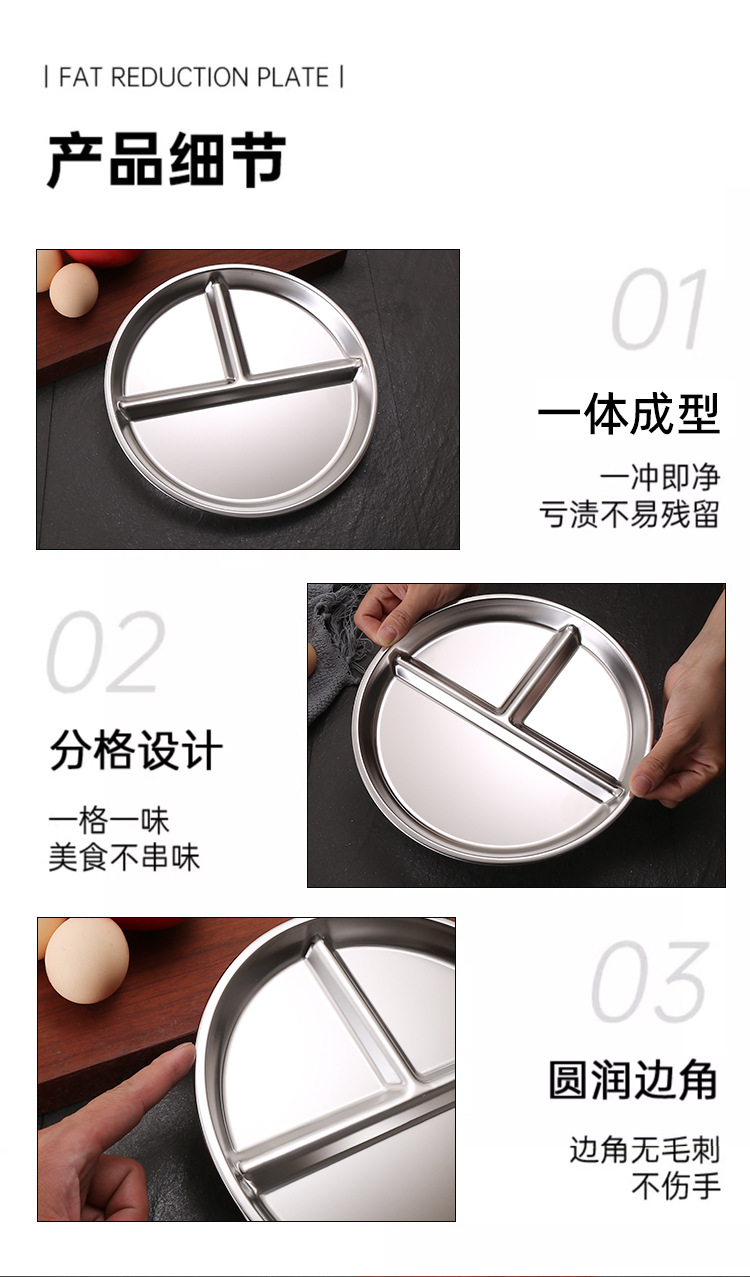 | FAT REDUCTION PLATE |

产品细节

01

一体成型

一冲即净
亏渍不易残留

02

分格设计

一格一味
美食不串味

03

圆润边角

边角无毛刺
不伤手