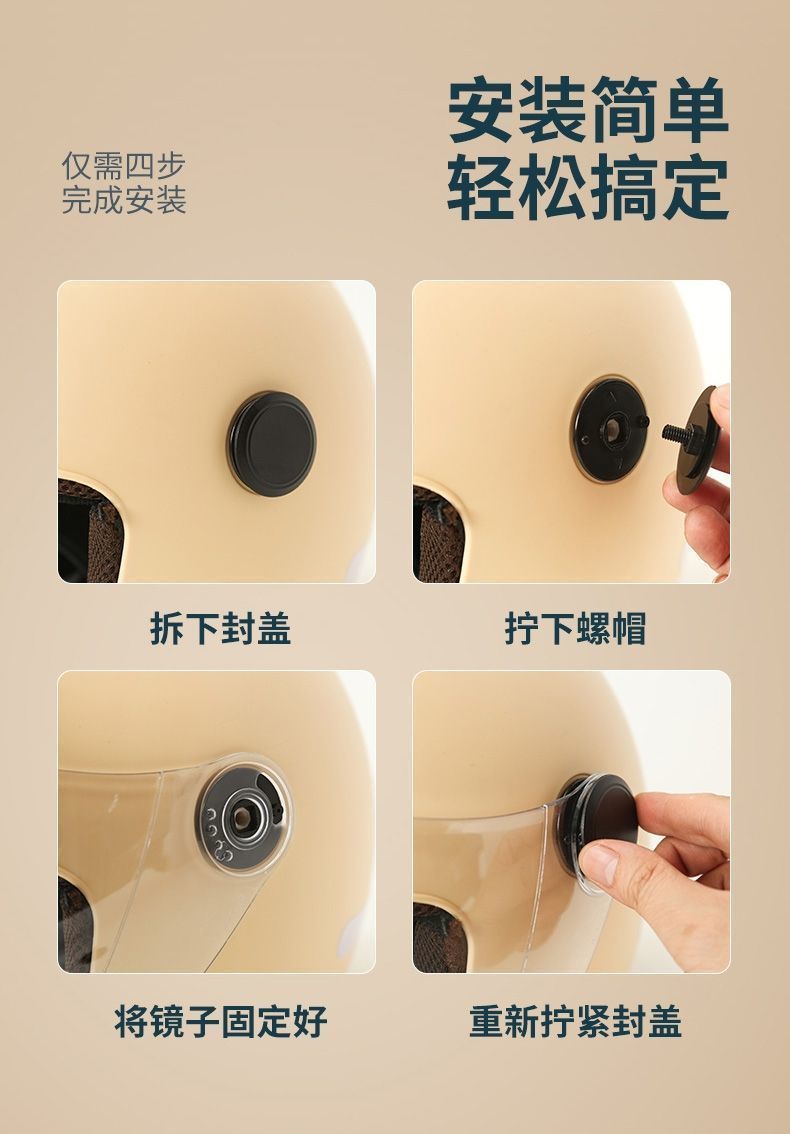 仅需四步
完成安装

安装简单
轻松搞定

拆下封盖

拧下螺帽

将镜子固定好

重新拧紧封盖