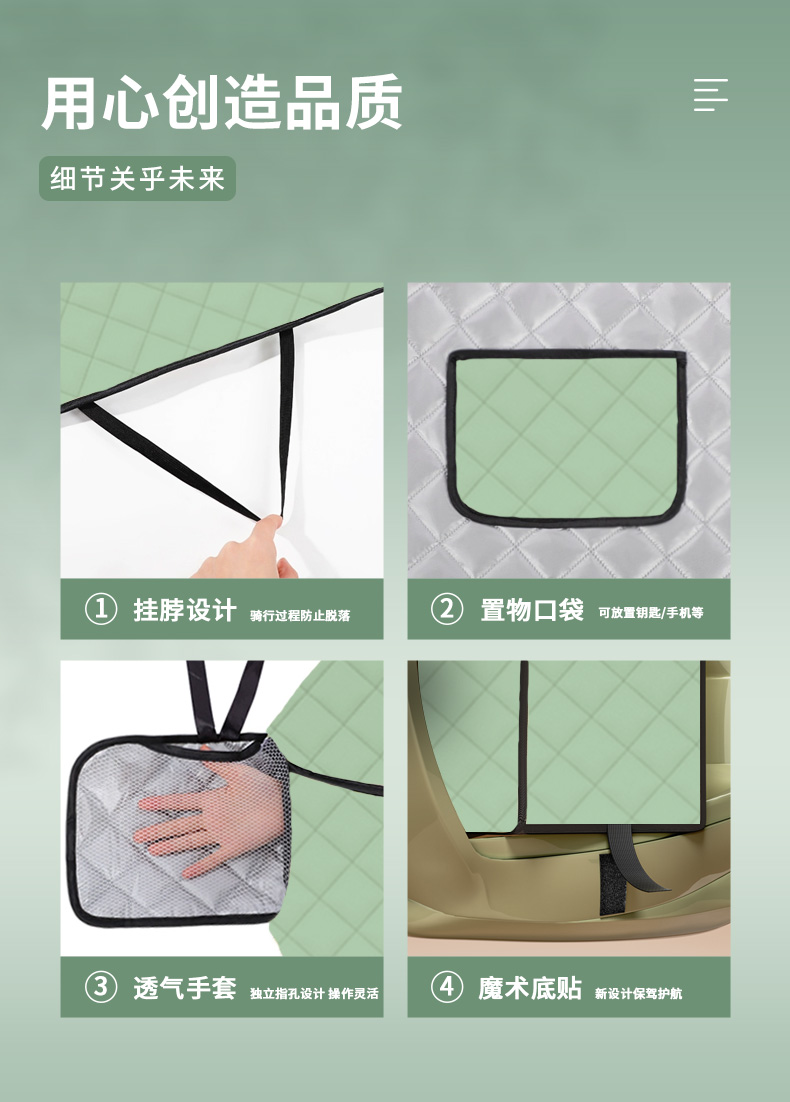 用心创造品质

细节关乎未来

① 挂脖设计 骑行过程防止脱落

② 置物口袋 可放置钥匙/手机等

③ 透气手套 独立指孔设计 操作灵活

④ 魔术底贴 新设计保驾护航