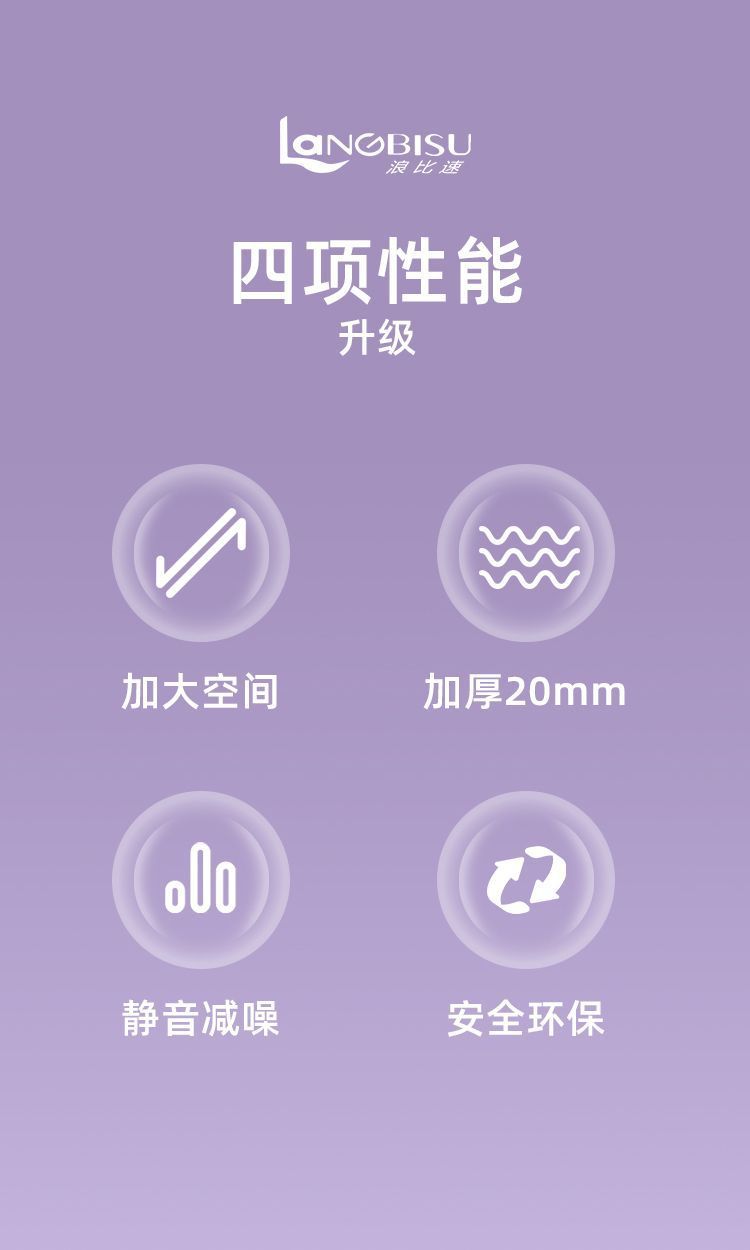 LaNGBISU
浪比速

四项性能
升级

加大空间

加厚20mm

静音减噪

安全环保