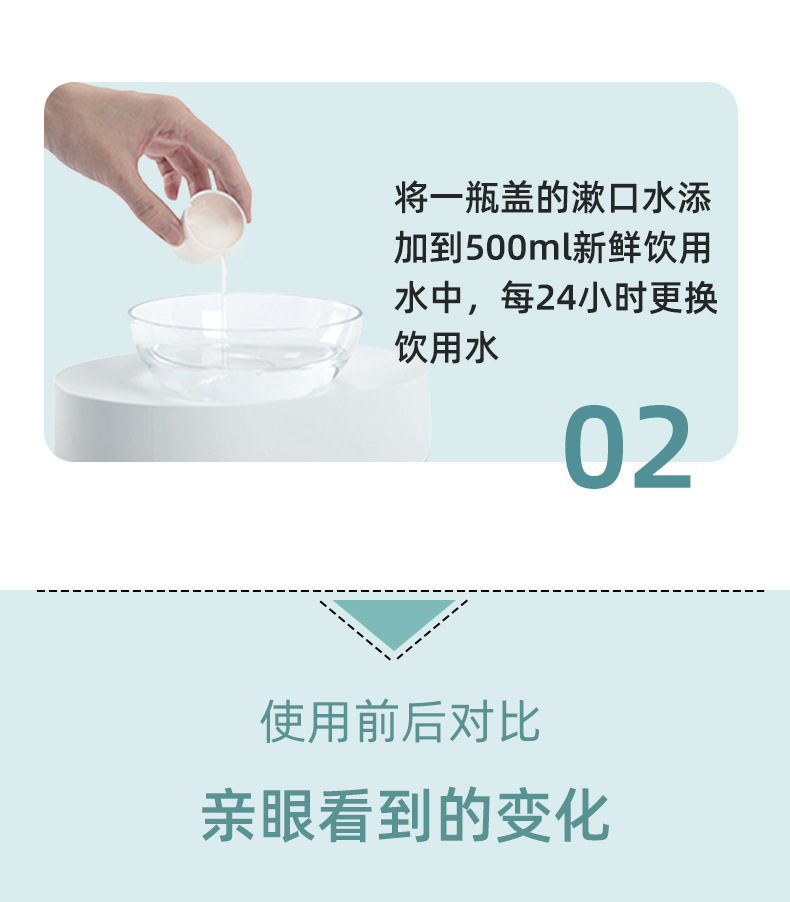 将一瓶盖的漱口水添加到500ml新鲜饮用水中，每24小时更换饮用水

02

使用前后对比

亲眼看到的变化