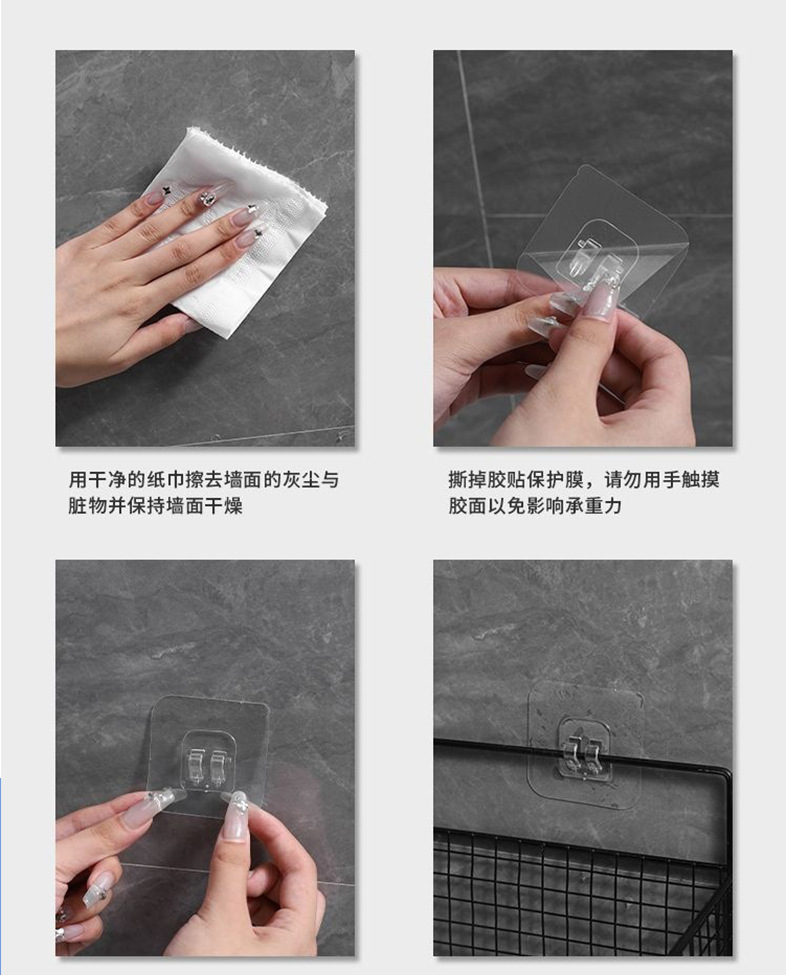 用干净的纸巾擦去墙面的灰尘与脏物并保持墙面干燥

撕掉胶贴保护膜，请勿用手触摸胶面以免影响承重力