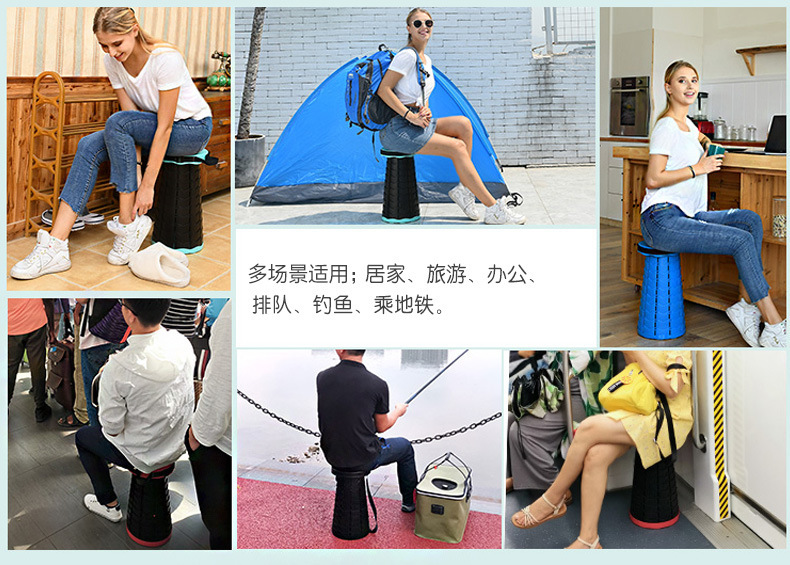 多场景适用；居家、旅游、办公、排队、钓鱼、乘地铁。