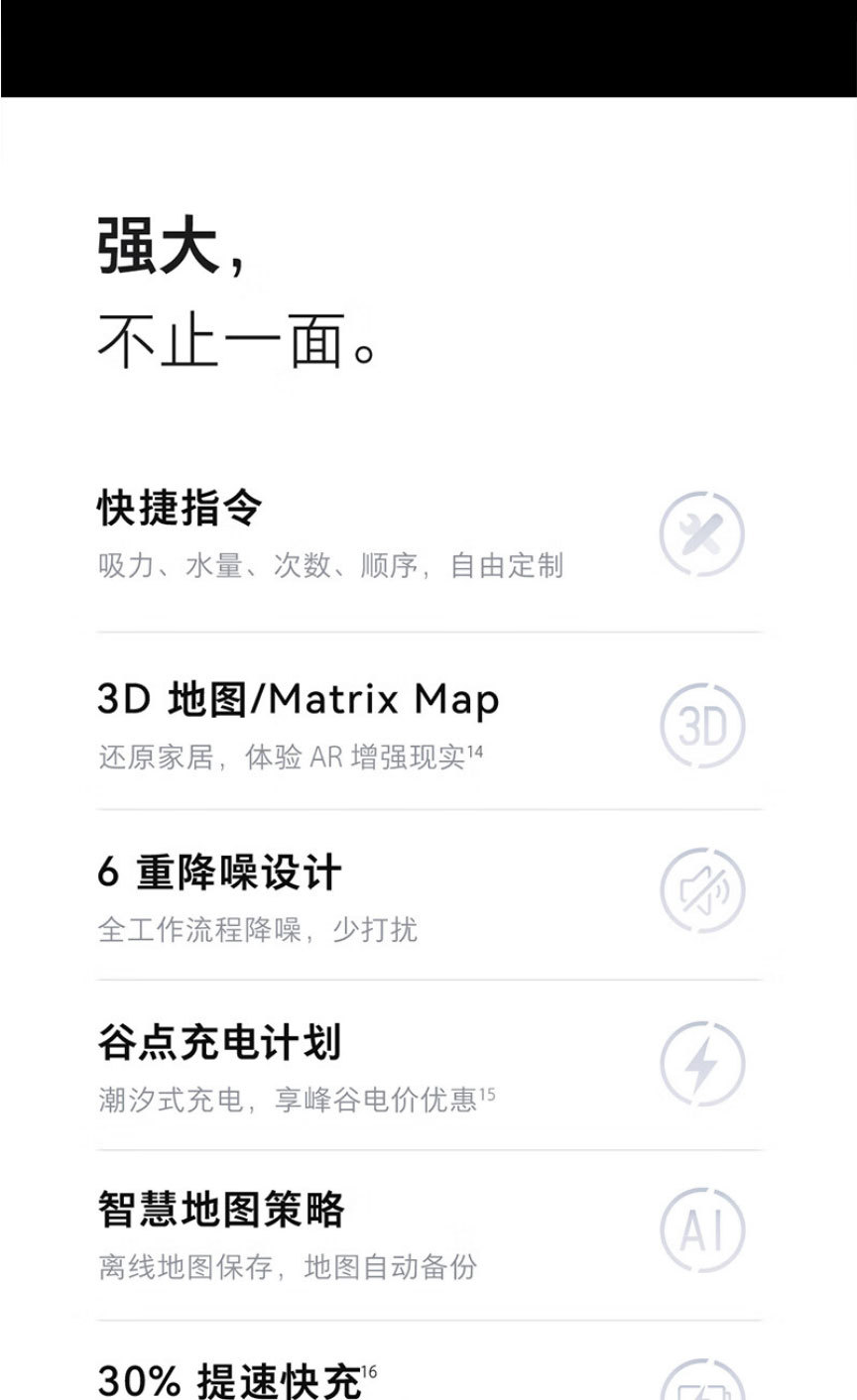 强大，
不止一面。

快捷指令
吸力、水量、次数、顺序，自由定制

3D地图/Matrix Map
还原家居，体验AR增强现实$^{14}$

3D

6重降噪设计
全工作流程降噪，少打扰

谷点充电计划
潮汐式充电，享峰谷电价优惠$^{15}$

智慧地图策略
离线地图保存，地图自动备份

AI

30%提速快充$^{16}$