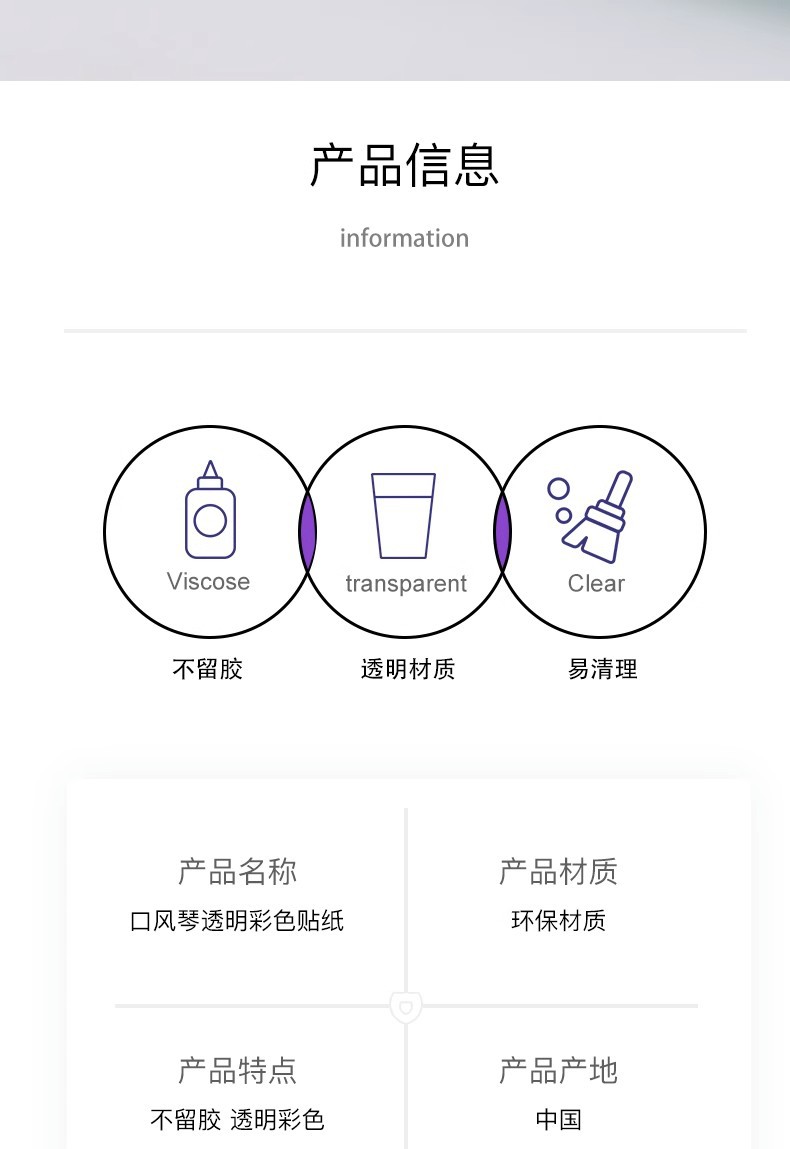 产品信息

information

Viscose

不留胶

transparent

透明材质

Clear

易清理

产品名称

口风琴透明彩色贴纸

产品材质

环保材质

产品特点

不留胶 透明彩色

产品产地

中国