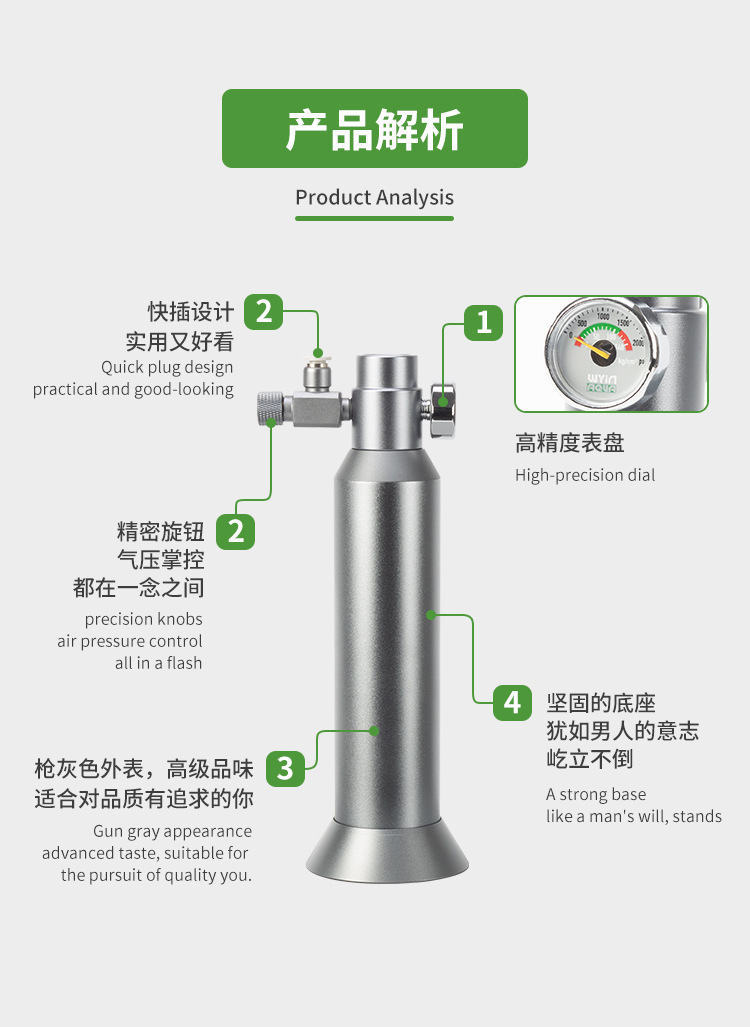 产品解析

Product Analysis

2
快插设计
实用又好看
Quick plug design
practical and good-looking

1

500 1000 1500 2000
WYIN AQUA

高精度表盘
High-precision dial

2
精密旋钮
气压掌控
都在一念之间
precision knobs
air pressure control
all in a flash

4
坚固的底座
犹如男人的意志
屹立不倒
A strong base
like a man's will, stands

3
枪灰色外表，高级品味
适合对品质有追求的你
Gun gray appearance
advanced taste, suitable for
the pursuit of quality you.