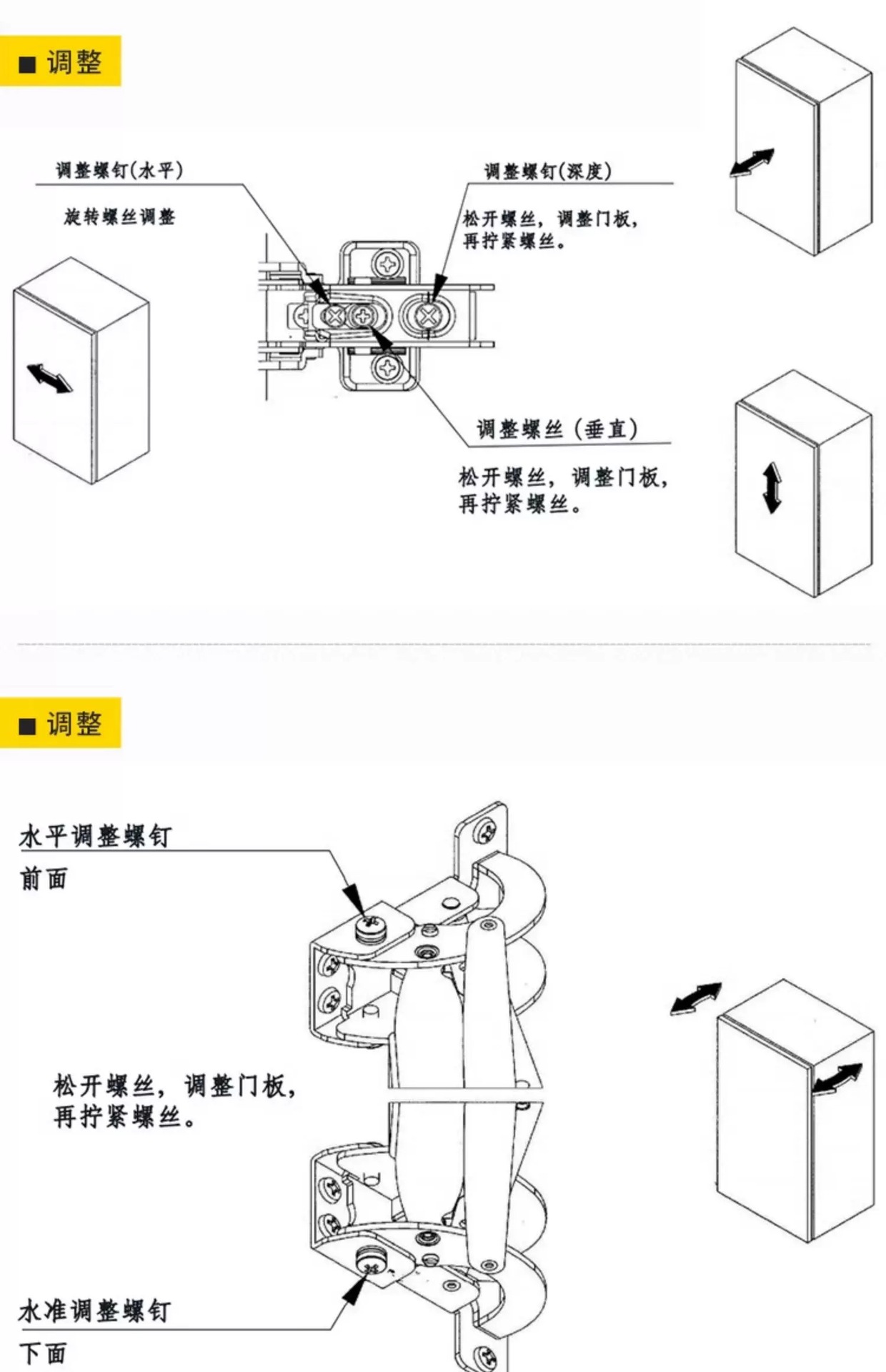 ■ 调整

调整螺钉(水平)

旋转螺丝调整

调整螺钉(深度)

松开螺丝，调整门板，再拧紧螺丝。

调整螺丝（垂直）

松开螺丝，调整门板，再拧紧螺丝。

■ 调整

水平调整螺钉

前面

松开螺丝，调整门板，再拧紧螺丝。

水准调整螺钉

下面