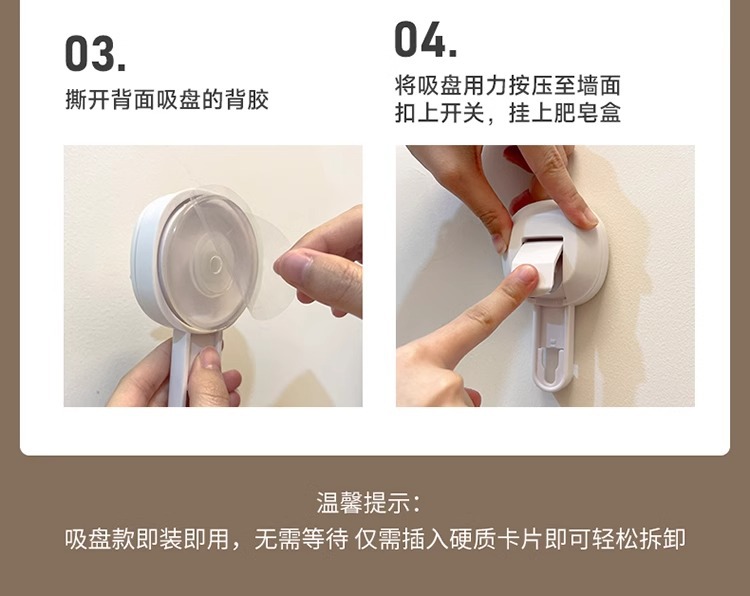 03.

撕开背面吸盘的背胶

04.

将吸盘用力按压至墙面
扣上开关，挂上肥皂盒

温馨提示：

吸盘款即装即用，无需等待 仅需插入硬质卡片即可轻松拆卸