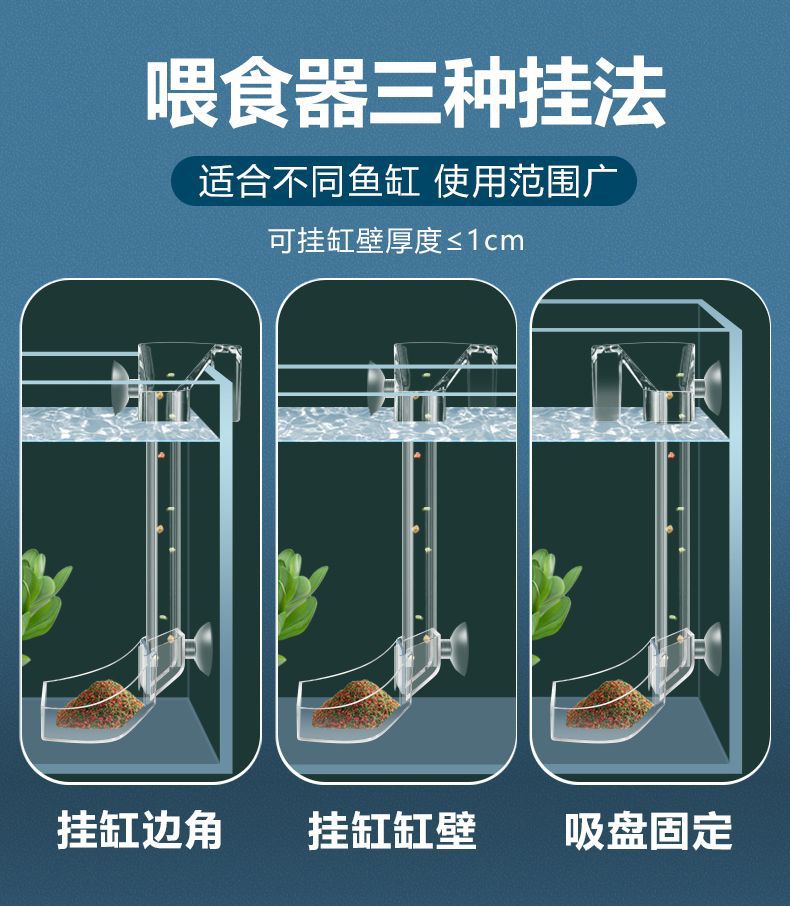 喂食器三种挂法

适合不同鱼缸 使用范围广

可挂缸壁厚度≤1cm

挂缸边角

挂缸缸壁

吸盘固定