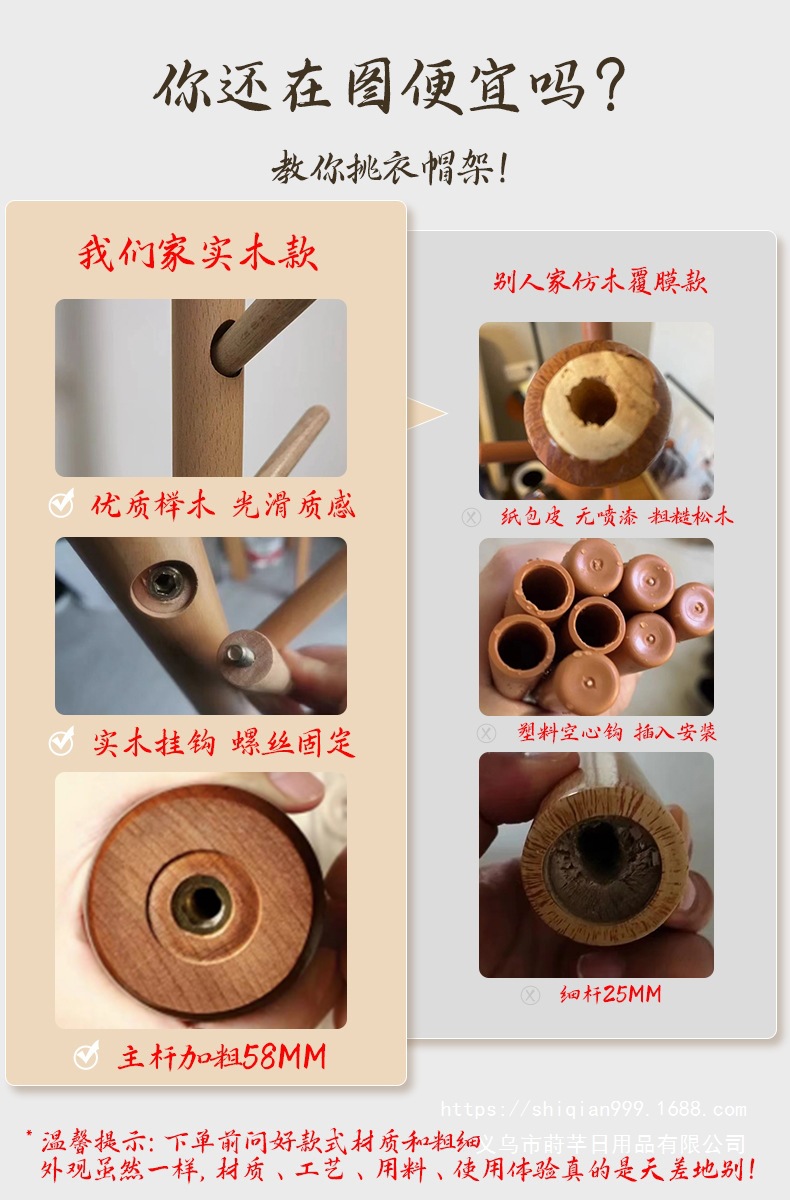 你还在图便宜吗？

教你挑衣帽架！

我们家实木款

优质榉木 光滑质感

实木挂钩 螺丝固定

主杆加粗58MM

别人家仿木覆膜款

纸包皮 无喷漆 粗糙松木

塑料空心钩 插入安装

细杆25MM

https://shiqian999.1688.com

义乌市莳芊日用品有限公司

* 温馨提示：下单前问好款式材质和粗细
外观虽然一样，材质、工艺、用料、使用体验真的是天差地别！