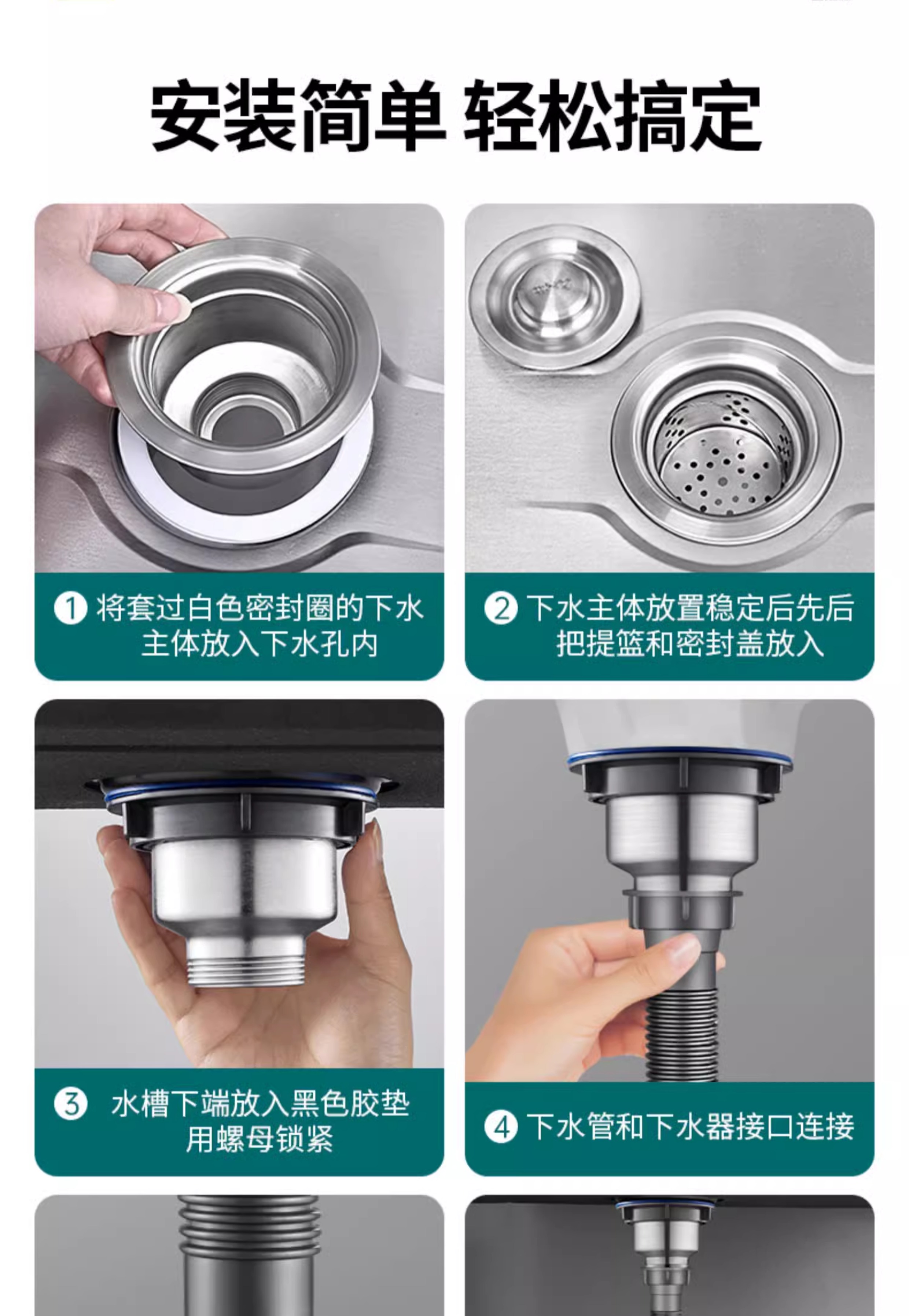 安装简单 轻松搞定

① 将套过白色密封圈的下水主体放入下水孔内

② 下水主体放置稳定后先后把提篮和密封盖放入

③ 水槽下端放入黑色胶垫用螺母锁紧

④ 下水管和下水器接口连接